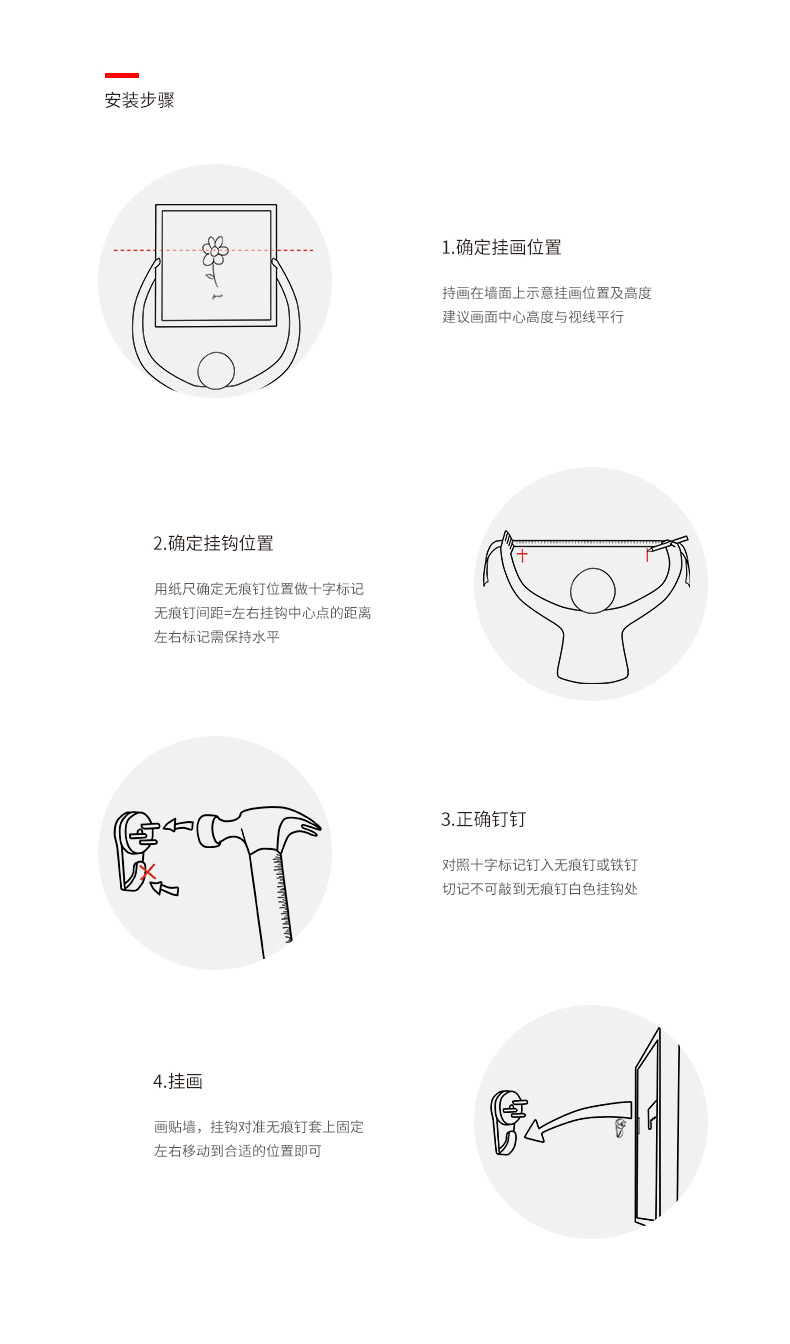 安装步骤

1.确定挂画位置

持画在墙面上示意挂画位置及高度
建议画面中心高度与视线平行

2.确定挂钩位置

用纸尺确定无痕钉位置做十字标记
无痕钉间距=左右挂钩中心点的距离
左右标记需保持水平

3.正确钉钉

对照十字标记钉入无痕钉或铁钉
切记不可敲到无痕钉白色挂钩处

4.挂画

画贴墙，挂钩对准无痕钉套上固定
左右移动到合适的位置即可