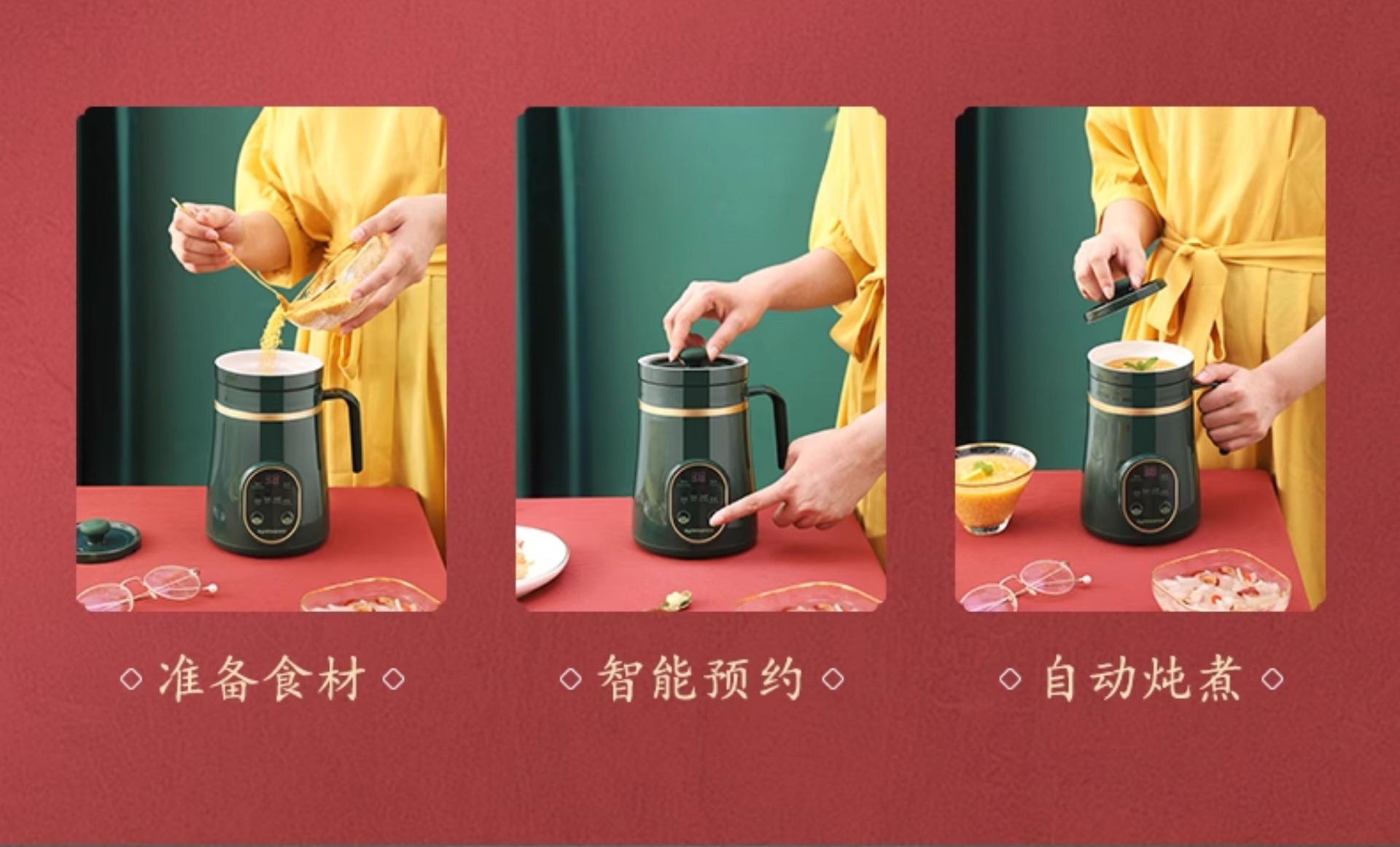 ◇ 准备食材 ◇

◇ 智能预约 ◇

◇ 自动炖煮 ◇