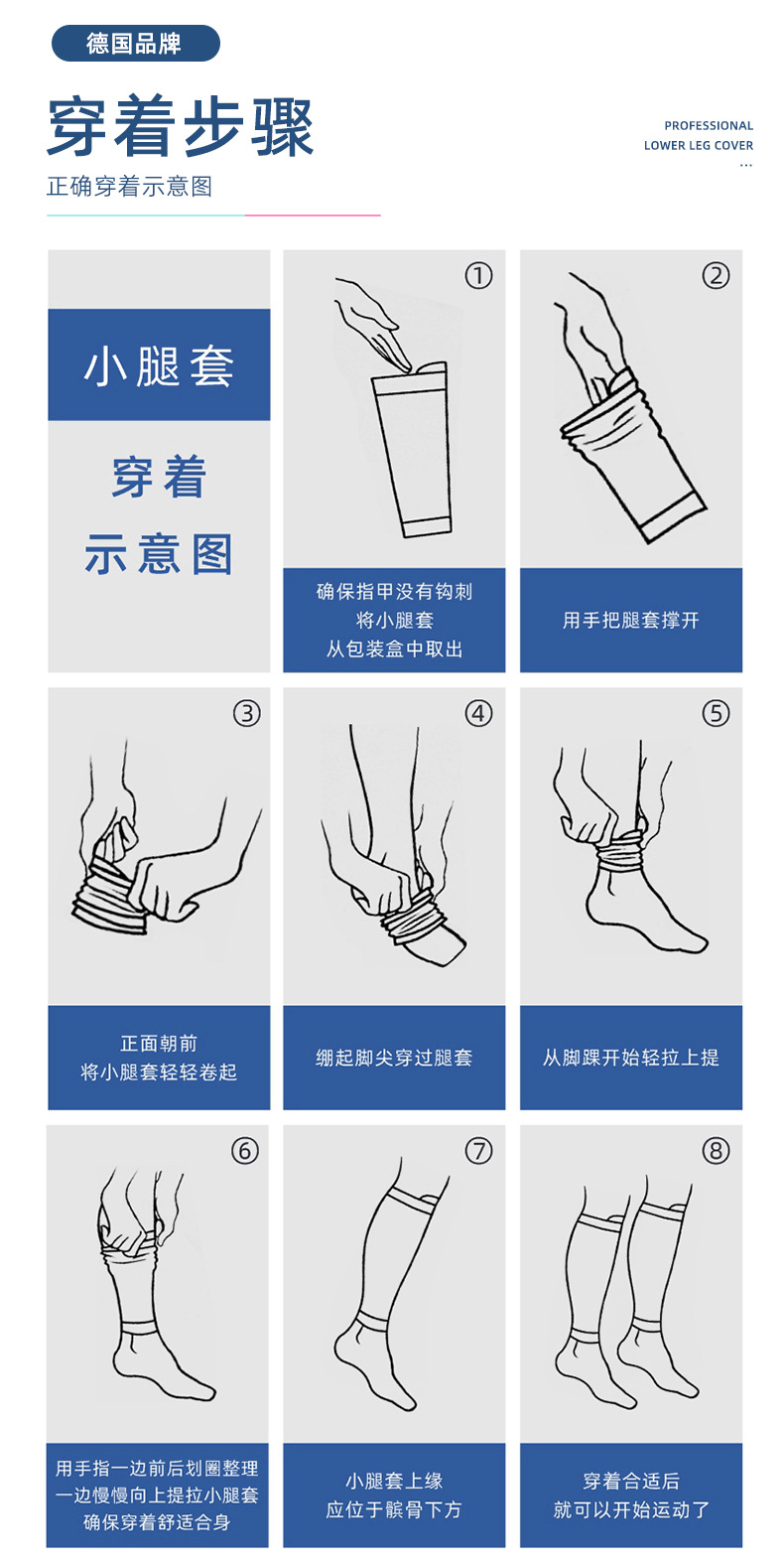 德国品牌

穿着步骤

正确穿着示意图

PROFESSIONAL
LOWER LEG COVER
...

小腿套

穿着
示意图

①

确保指甲没有钩刺
将小腿套
从包装盒中取出

②

用手把腿套撑开

③

正面朝前
将小腿套轻轻卷起

④

绷起脚尖穿过腿套

⑤

从脚踝开始轻拉上提

⑥

用手指一边前后划圈整理
一边慢慢向上提拉小腿套
确保穿着舒适合身

⑦

小腿套上缘
应位于髌骨下方

⑧

穿着合适后
就可以开始运动了