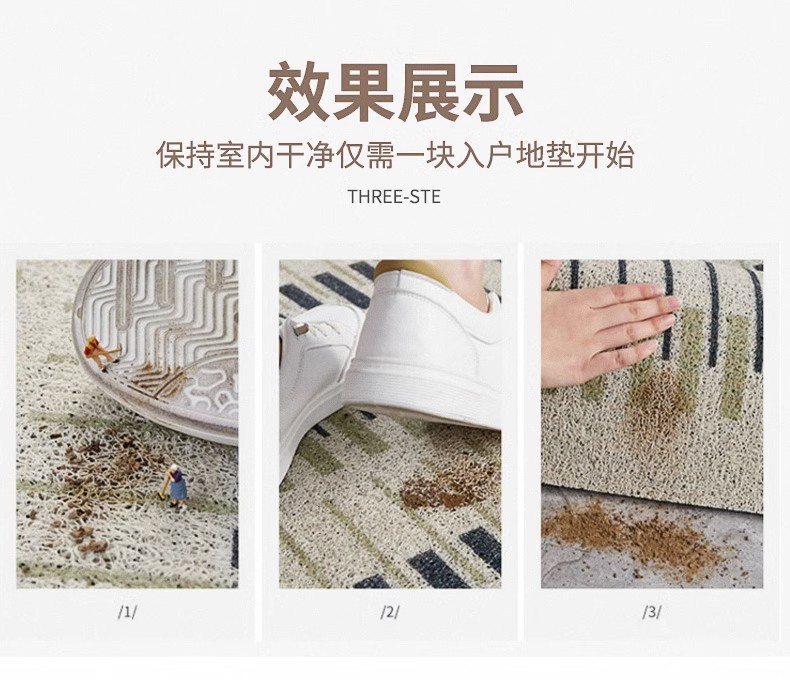 效果展示

保持室内干净仅需一块入户地垫开始

THREE-STE

/1/

/2/

/3/