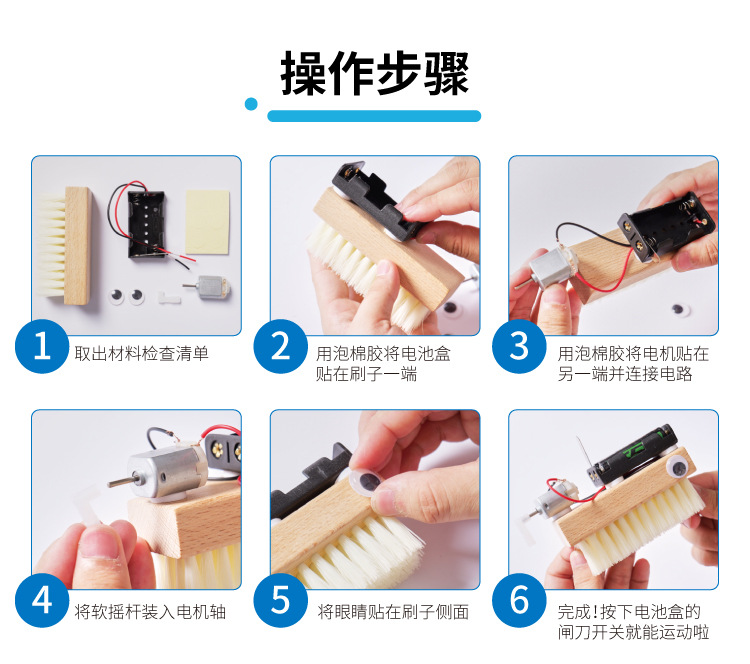 操作步骤

1 取出材料检查清单

2 用泡棉胶将电池盒贴在刷子一端

3 用泡棉胶将电机贴在另一端并连接电路

4 将软摇杆装入电机轴

5 将眼睛贴在刷子侧面

6 完成！按下电池盒的闸刀开关就能运动啦