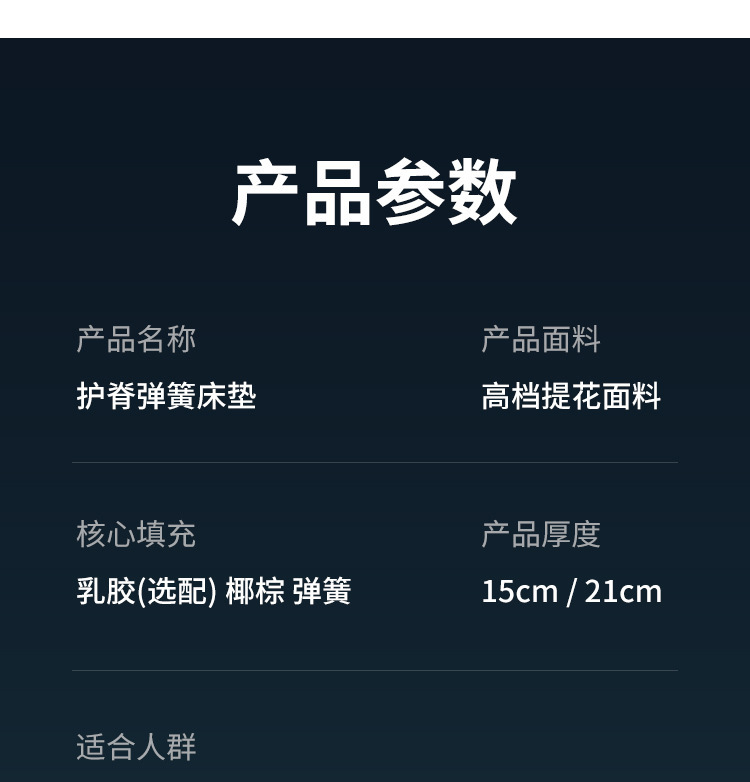 产品参数

产品名称
护脊弹簧床垫

产品面料
高档提花面料

核心填充
乳胶(选配) 椰棕 弹簧

产品厚度
15cm / 21cm

适合人群