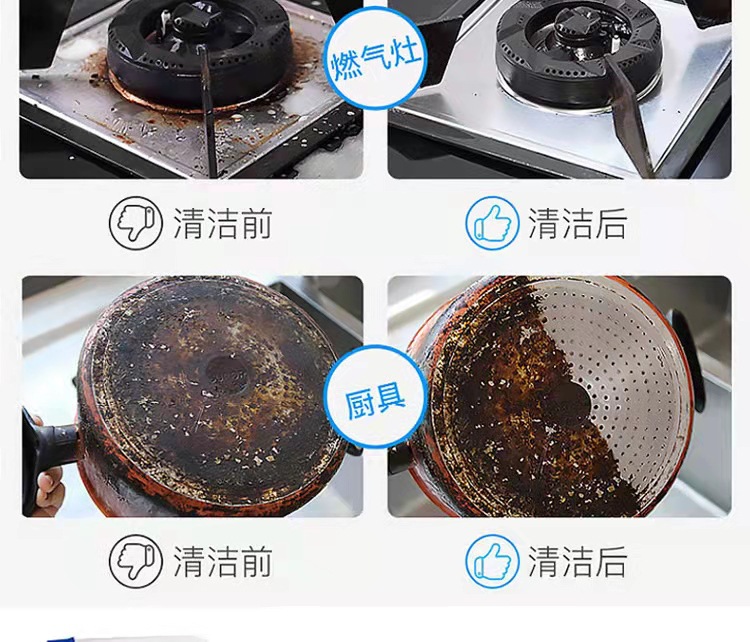 燃气灶

清洁前

清洁后

厨具

清洁前

清洁后