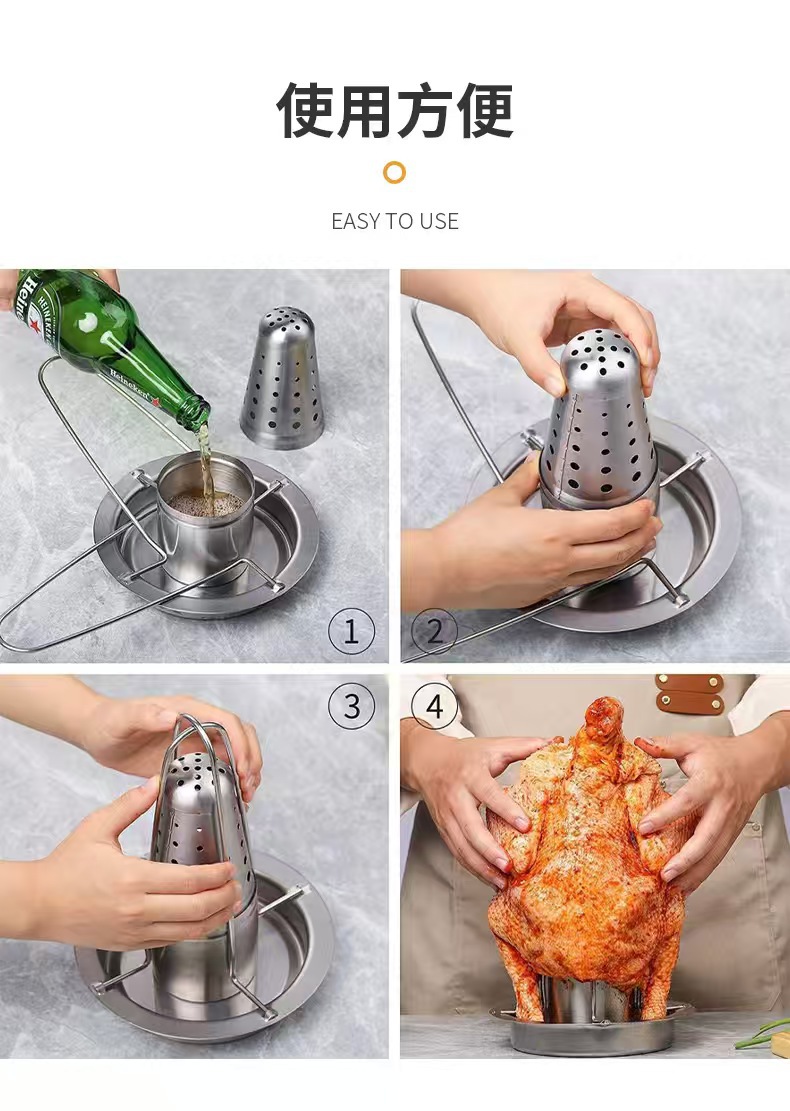 使用方便

EASY TO USE

Heineken

Heineken

1

2

3

4