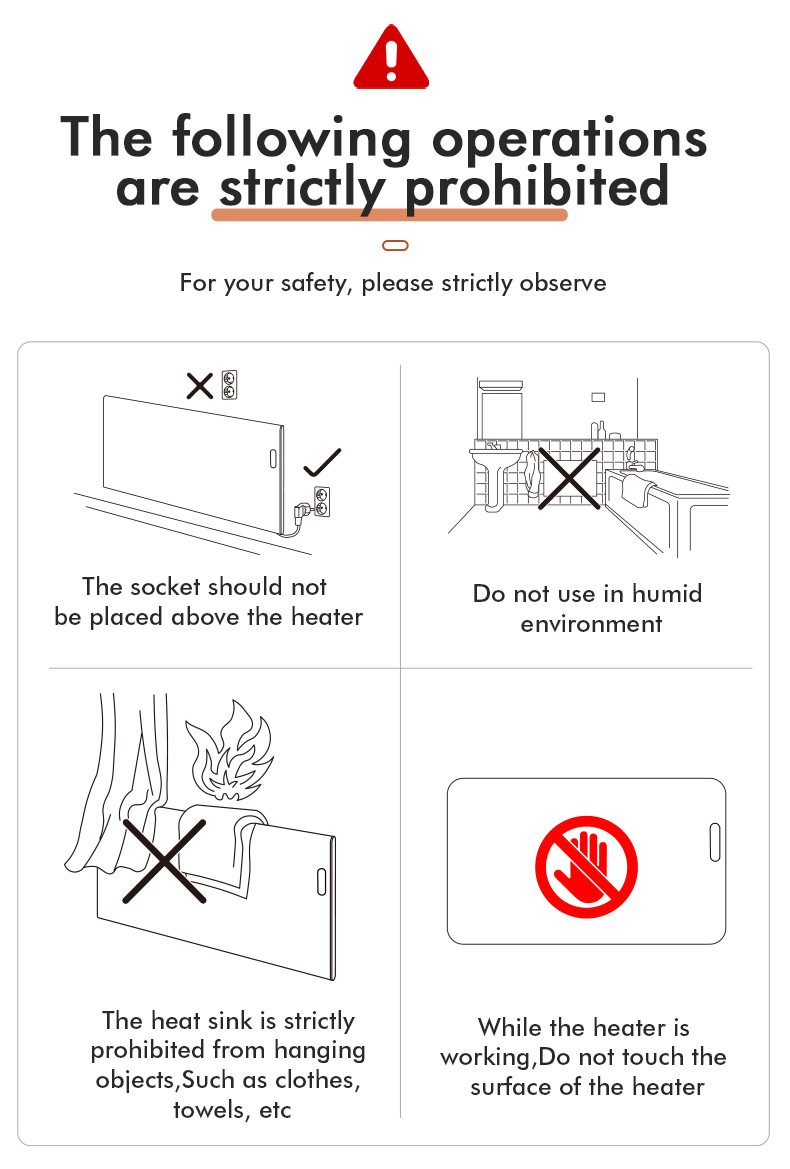 The following operations are strictly prohibited

For your safety, please strictly observe

The socket should not be placed above the heater

Do not use in humid environment

The heat sink is strictly prohibited from hanging objects,Such as clothes, towels, etc

While the heater is working,Do not touch the surface of the heater