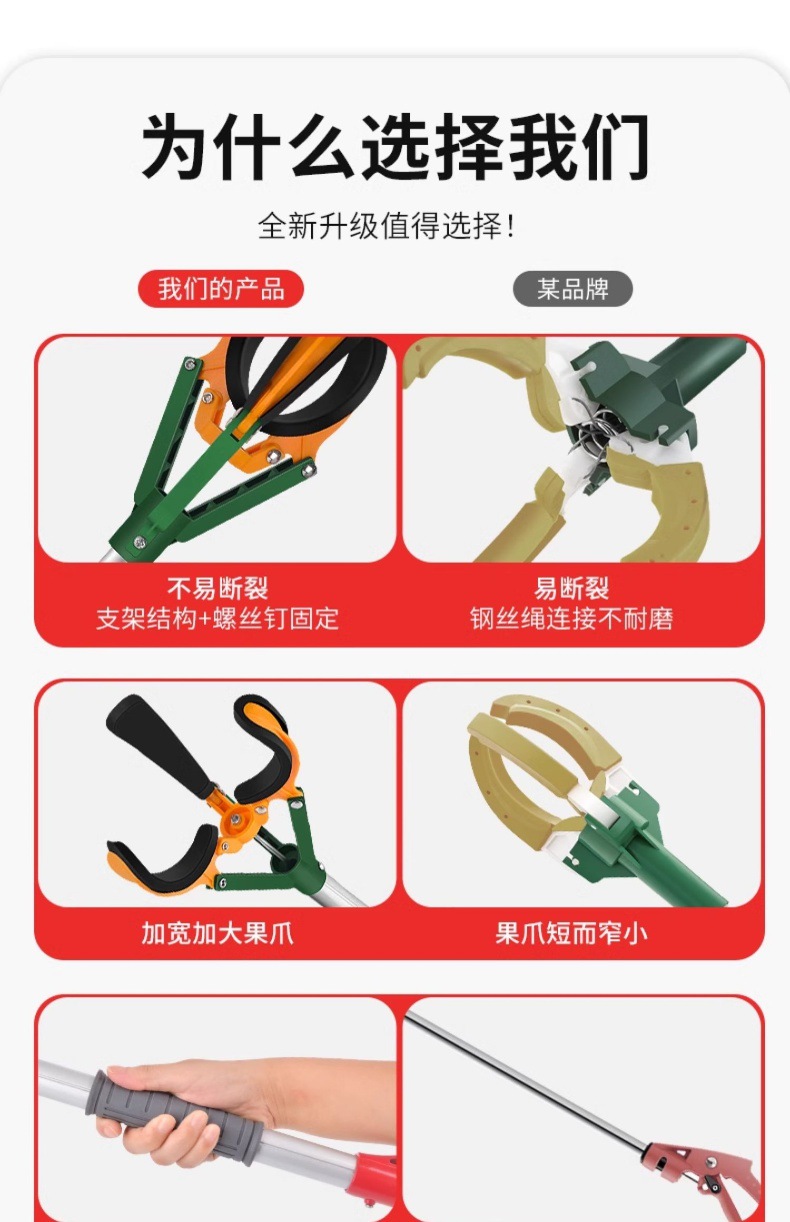 为什么选择我们

全新升级值得选择！

我们的产品

某品牌

不易断裂
支架结构+螺丝钉固定

易断裂
钢丝绳连接不耐磨

加宽加大果爪

果爪短而窄小