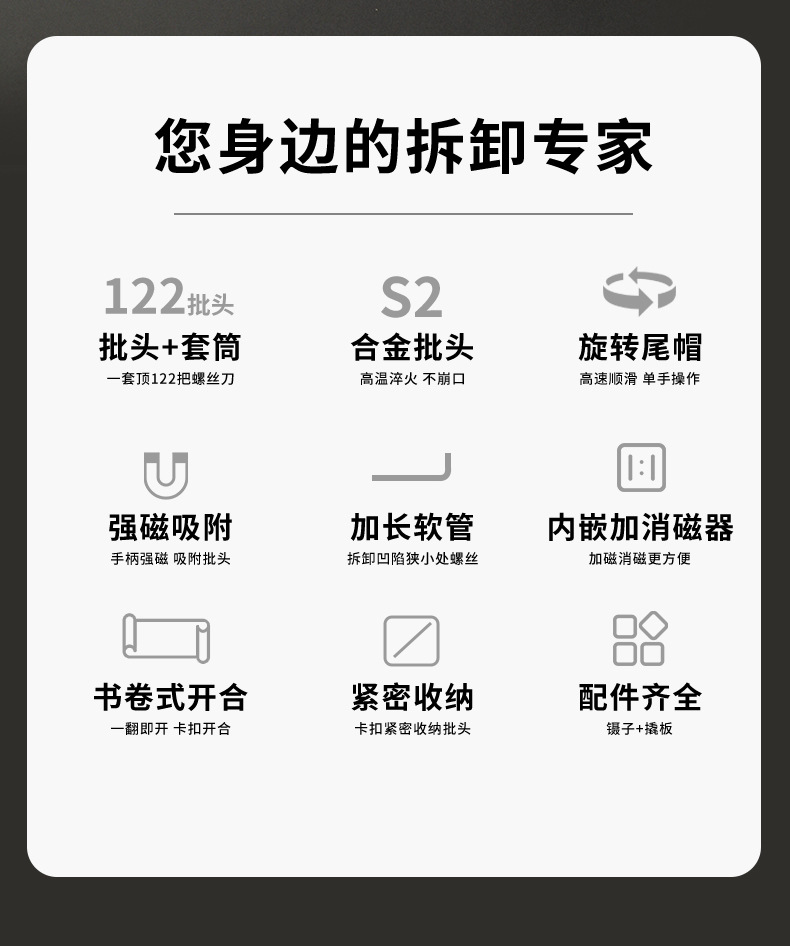 您身边的拆卸专家

122批头

批头+套筒

一套顶122把螺丝刀

S2

合金批头

高温淬火 不崩口

旋转尾帽

高速顺滑 单手操作

强磁吸附

手柄强磁 吸附批头

加长软管

拆卸凹陷狭小处螺丝

内嵌加消磁器

加磁消磁更方便

书卷式开合

一翻即开 卡扣开合

紧密收纳

卡扣紧密收纳批头

配件齐全

镊子+撬板