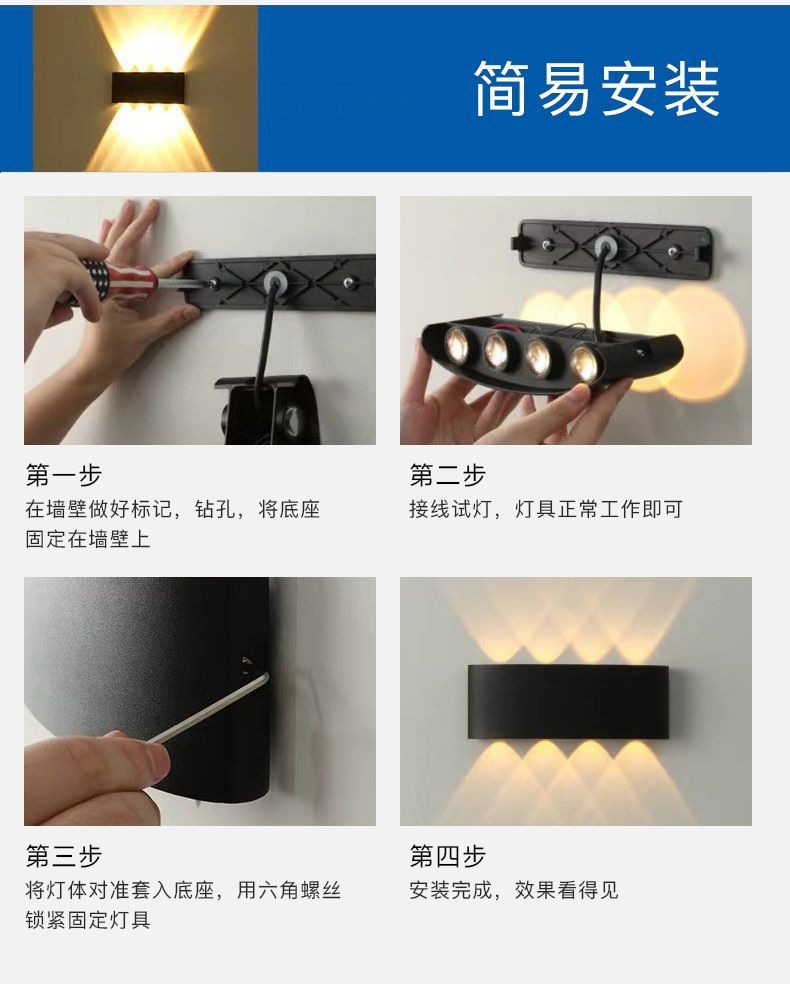 简易安装

第一步
在墙壁做好标记，钻孔，将底座固定在墙壁上

第二步
接线试灯，灯具正常工作即可

第三步
将灯体对准套入底座，用六角螺丝锁紧固定灯具

第四步
安装完成，效果看得见