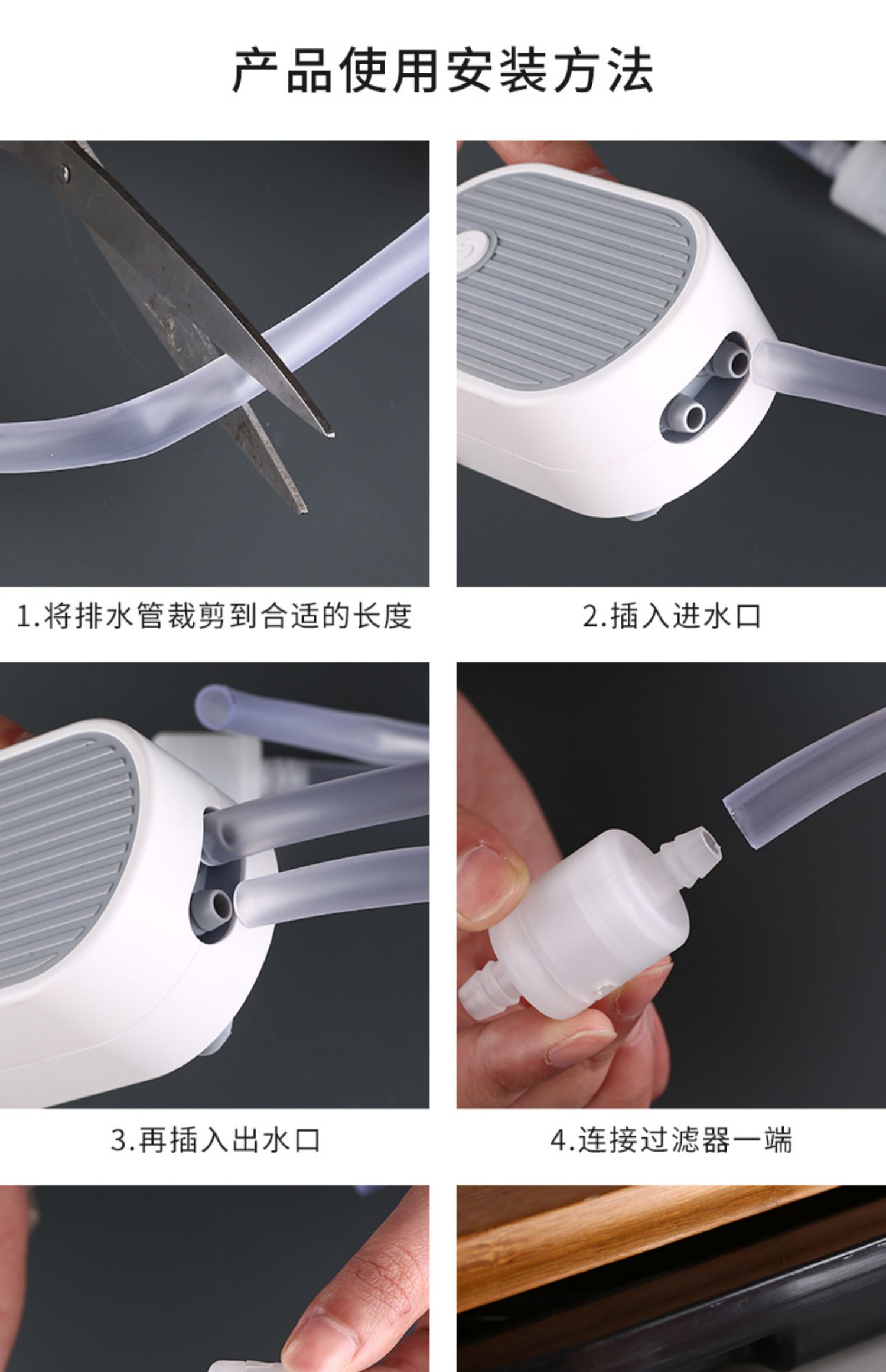 产品使用安装方法

1.将排水管裁剪到合适的长度

2.插入进水口

3.再插入出水口

4.连接过滤器一端