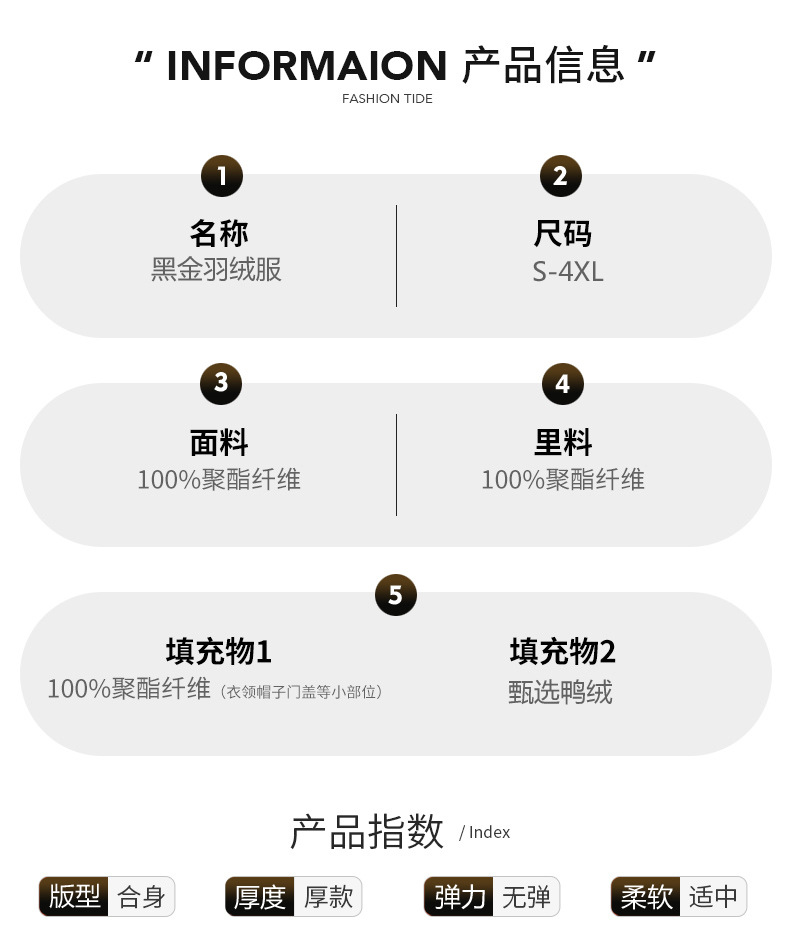 " INFORMAION 产品信息 "
FASHION TIDE

1
名称
黑金羽绒服

2
尺码
S-4XL

3
面料
100%聚酯纤维

4
里料
100%聚酯纤维

5
填充物1
100%聚酯纤维（衣领帽子门盖等小部位）

填充物2
甄选鸭绒

产品指数 / Index

版型 合身

厚度 厚款

弹力 无弹

柔软 适中