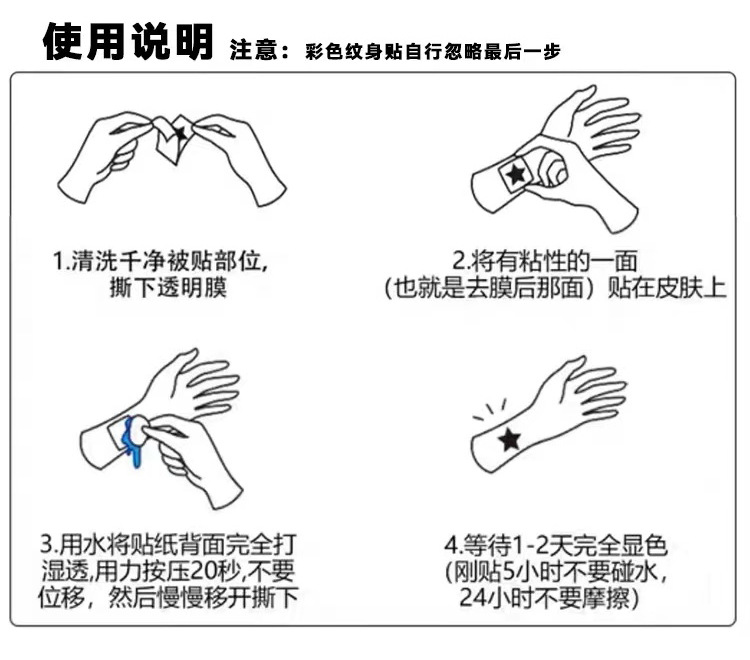 使用说明 注意：彩色纹身贴自行忽略最后一步

1.清洗干净被贴部位，撕下透明膜

2.将有粘性的一面（也就是去膜后那面）贴在皮肤上

3.用水将贴纸背面完全打湿透,用力按压20秒,不要位移，然后慢慢移开撕下

4.等待1-2天完全显色（刚贴5小时不要碰水，24小时不要摩擦）