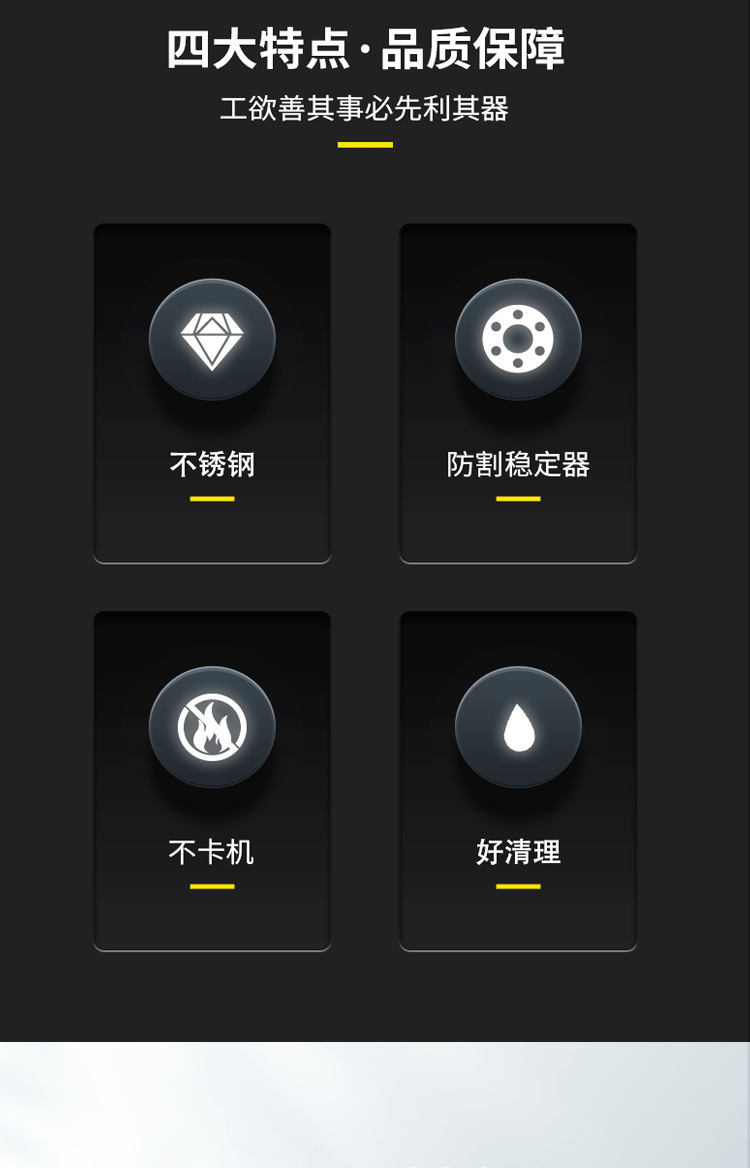 四大特点·品质保障

工欲善其事必先利其器

不锈钢

防割稳定器

不卡机

好清理