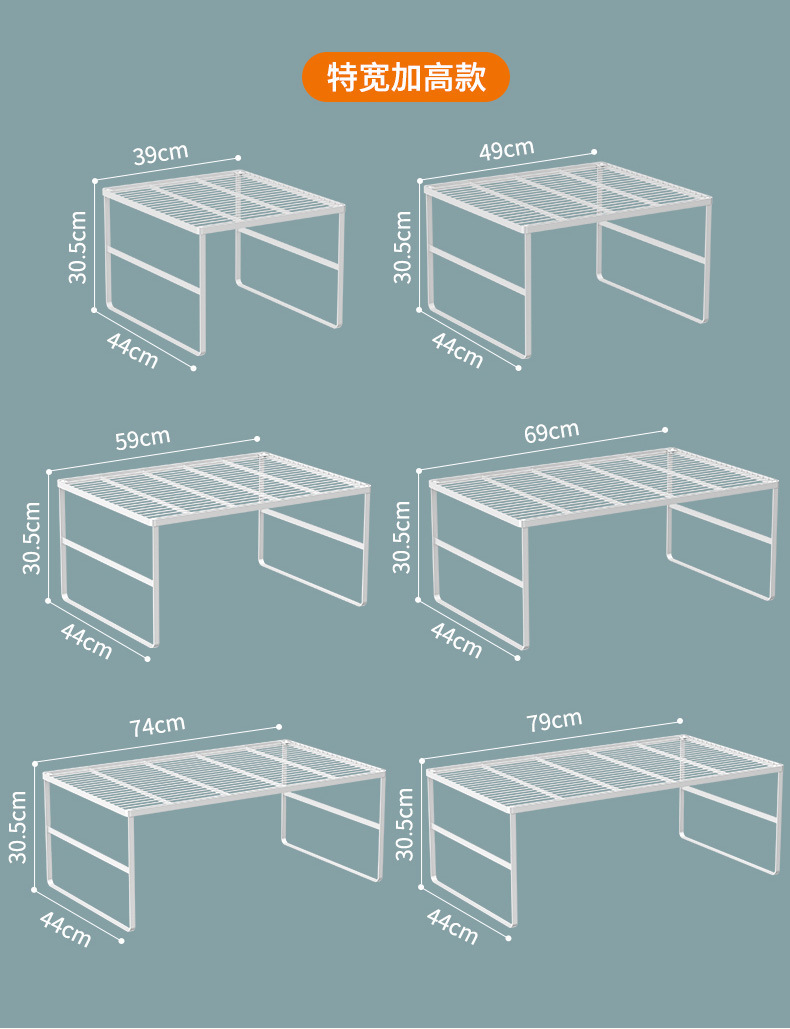 特宽加高款

39cm
30.5cm
44cm

49cm
30.5cm
44cm

59cm
30.5cm
44cm

69cm
30.5cm
44cm

74cm
30.5cm
44cm

79cm
30.5cm
44cm