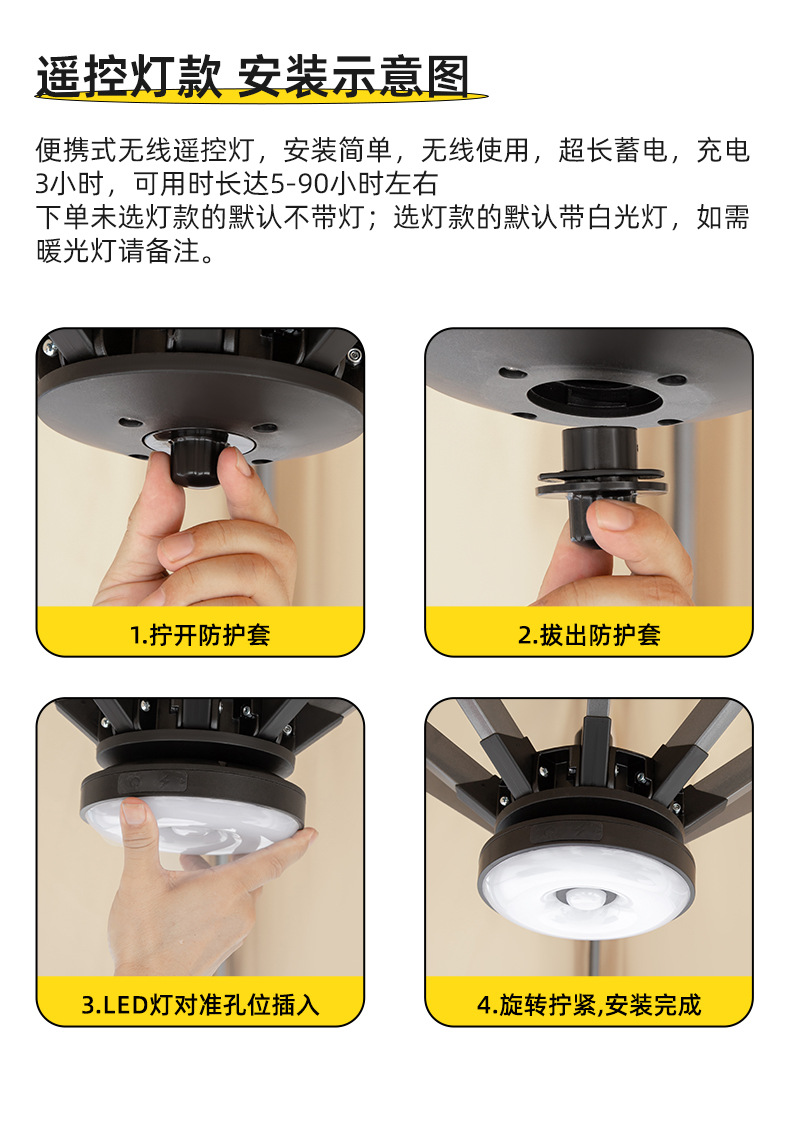 遥控灯款 安装示意图

便携式无线遥控灯，安装简单，无线使用，超长蓄电，充电3小时，可用时长达5-90小时左右
下单未选灯款的默认不带灯；选灯款的默认带白光灯，如需暖光灯请备注。

1.拧开防护套

2.拔出防护套

3.LED灯对准孔位插入

4.旋转拧紧,安装完成