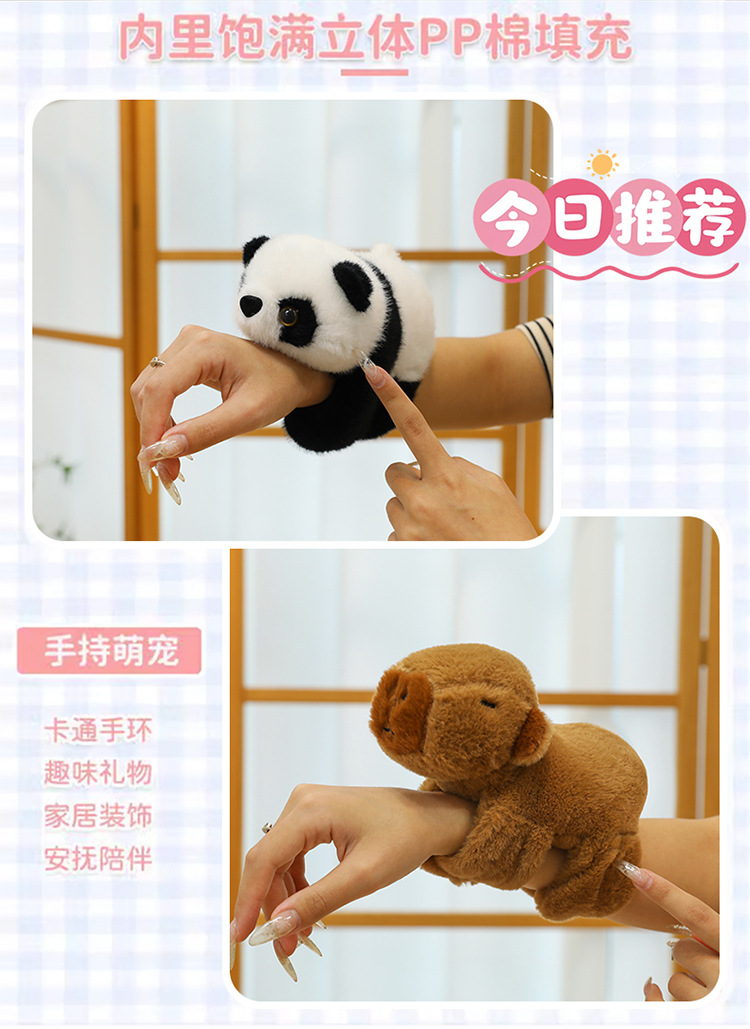 内里饱满立体PP棉填充

今日推荐

手持萌宠

卡通手环
趣味礼物
家居装饰
安抚陪伴