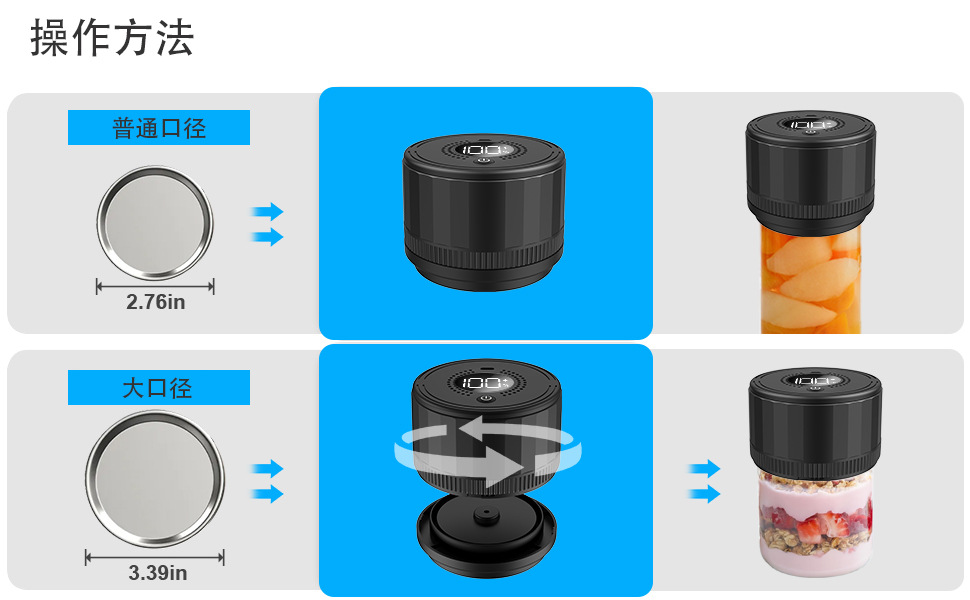 操作方法

普通口径

2.76in

100

100

大口径

3.39in

100

100