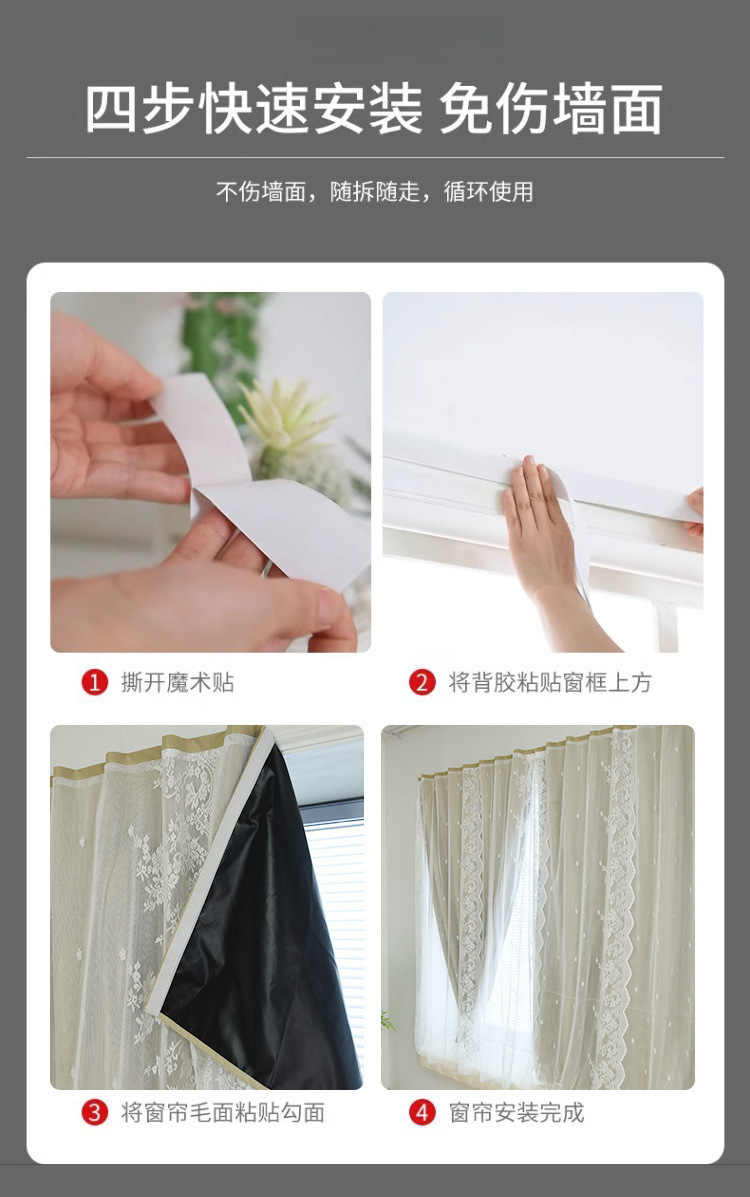 四步快速安装 免伤墙面

不伤墙面，随拆随走，循环使用

1 撕开魔术贴

2 将背胶粘贴窗框上方

3 将窗帘毛面粘贴勾面

4 窗帘安装完成