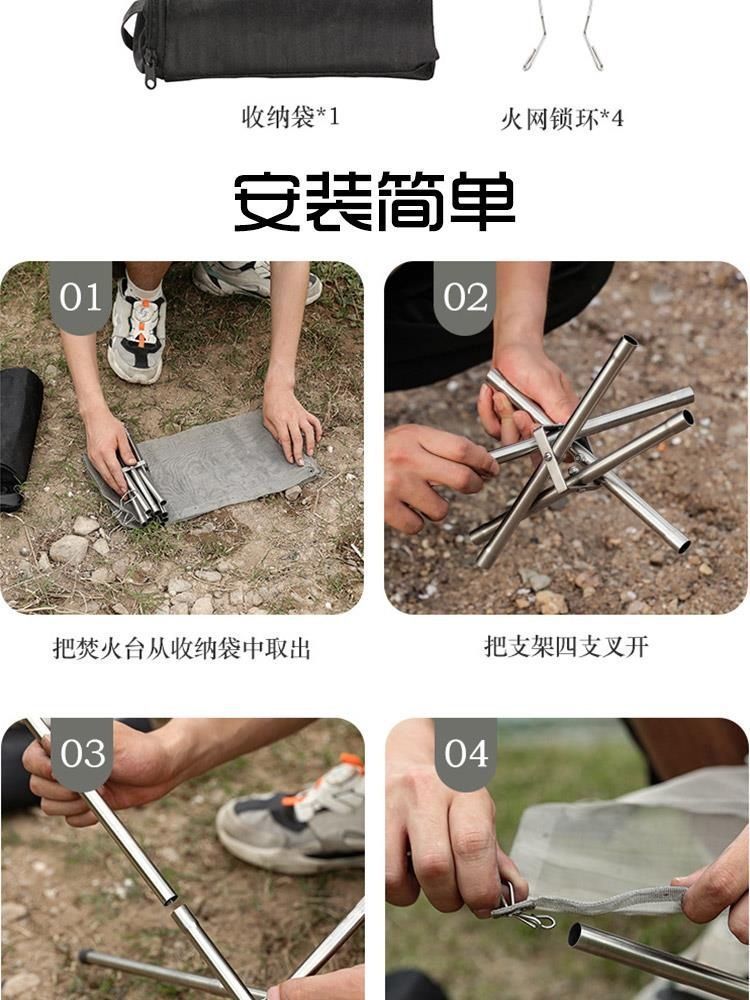 收纳袋*1

火网锁环*4

安装简单

01

把焚火台从收纳袋中取出

02

把支架四支叉开

03

04