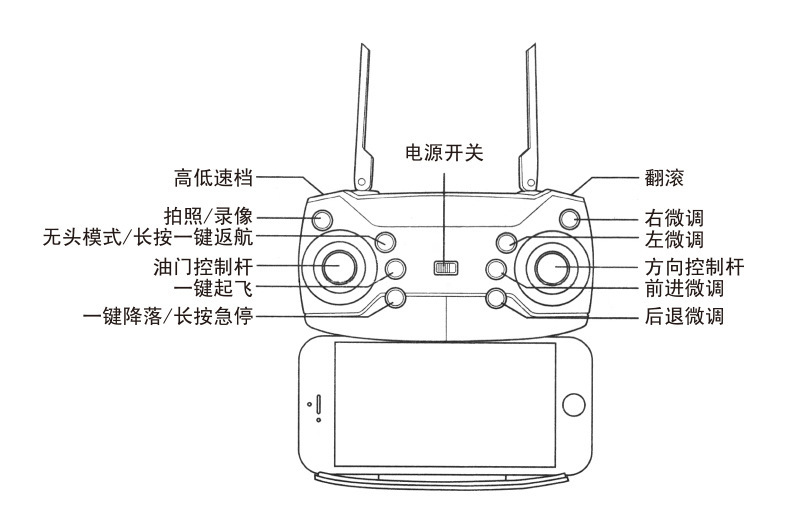 电源开关

高低速档
拍照/录像
无头模式/长按一键返航
油门控制杆
一键起飞
一键降落/长按急停

翻滚
右微调
左微调
方向控制杆
前进微调
后退微调