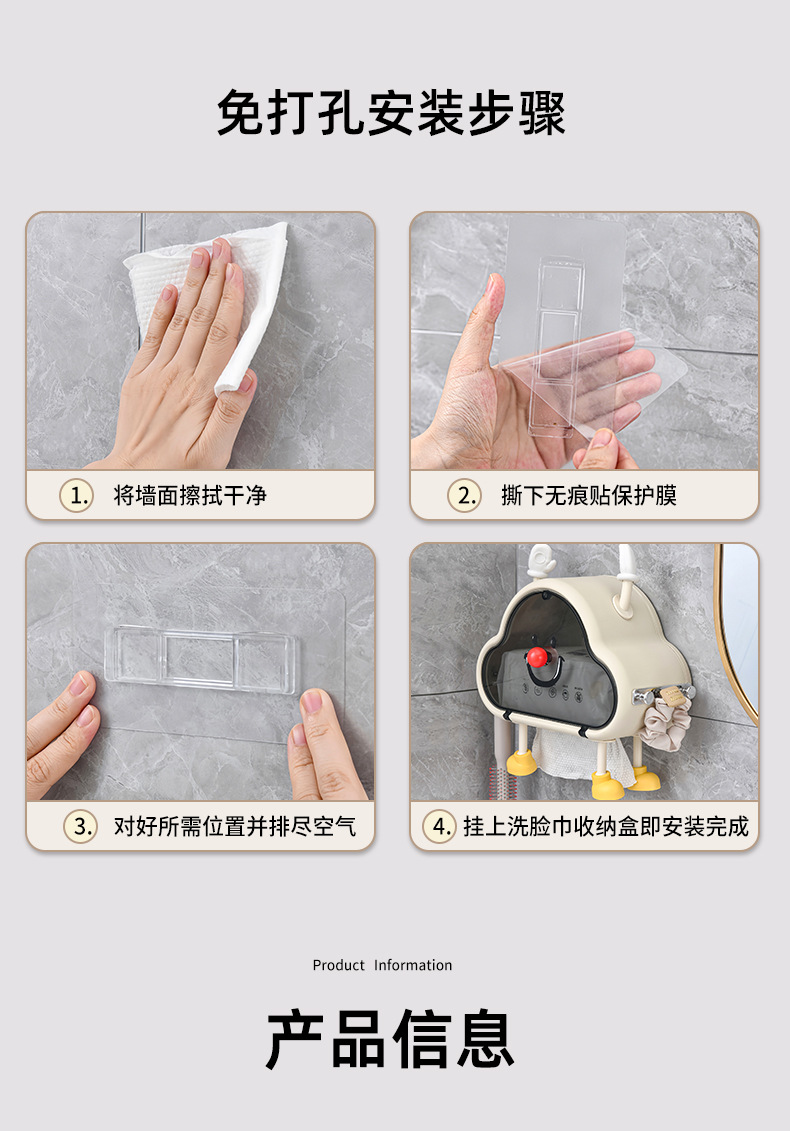 免打孔安装步骤

1. 将墙面擦拭干净

2. 撕下无痕贴保护膜

3. 对好所需位置并排尽空气

4. 挂上洗脸巾收纳盒即安装完成

Product Information

产品信息