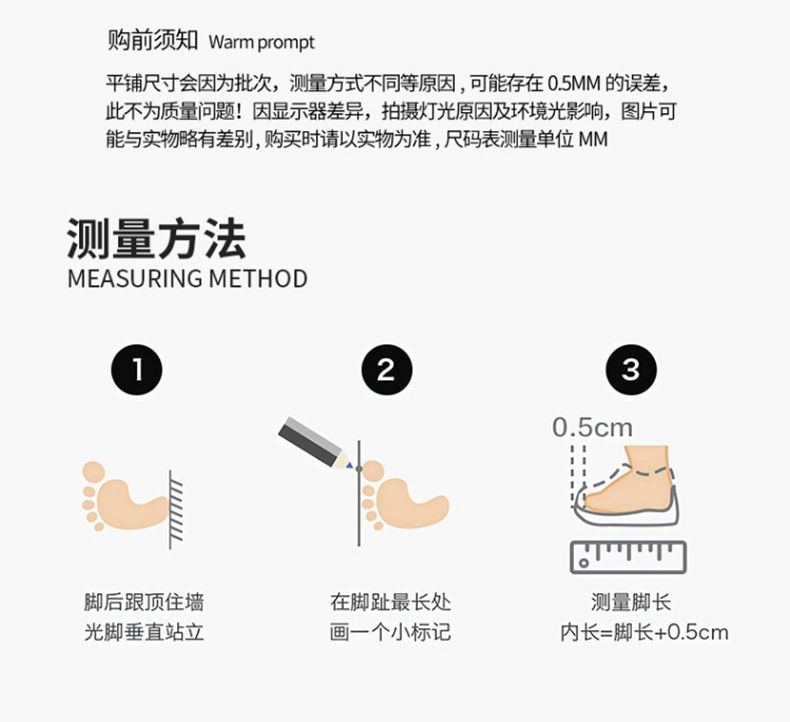 购前须知 Warm prompt

平铺尺寸会因为批次，测量方式不同等原因，可能存在 0.5MM 的误差，此不为质量问题！因显示器差异，拍摄灯光原因及环境光影响，图片可能与实物略有差别，购买时请以实物为准，尺码表测量单位 MM

测量方法
MEASURING METHOD

1

脚后跟顶住墙
光脚垂直站立

2

在脚趾最长处
画一个小标记

3

0.5cm

测量脚长
内长=脚长+0.5cm