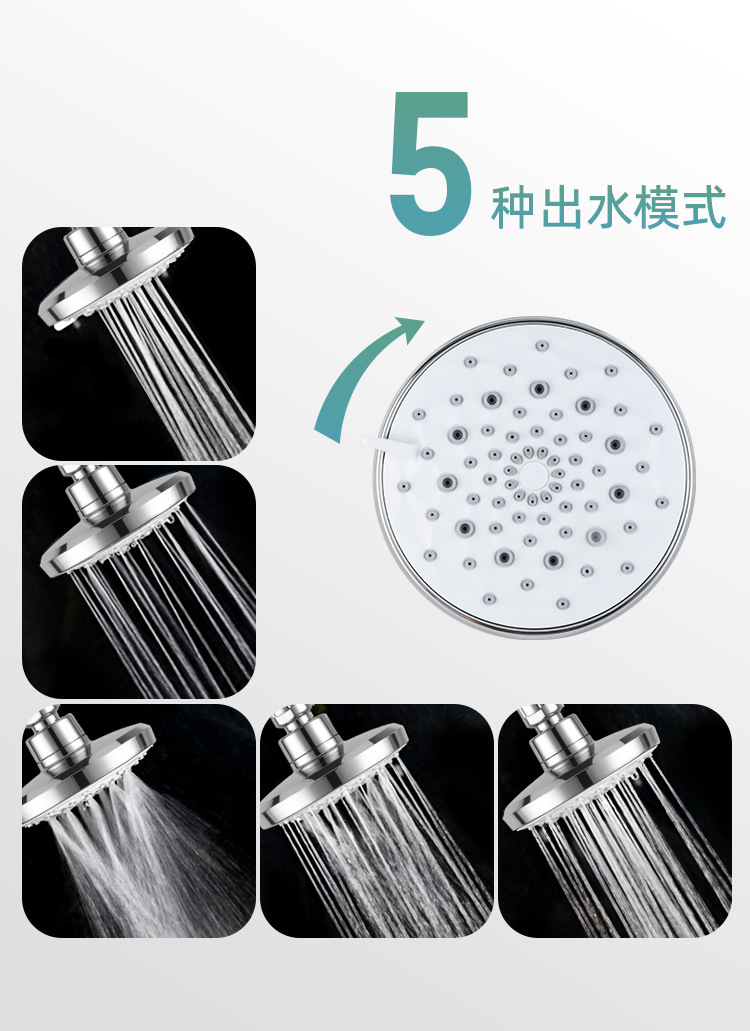 5 种出水模式