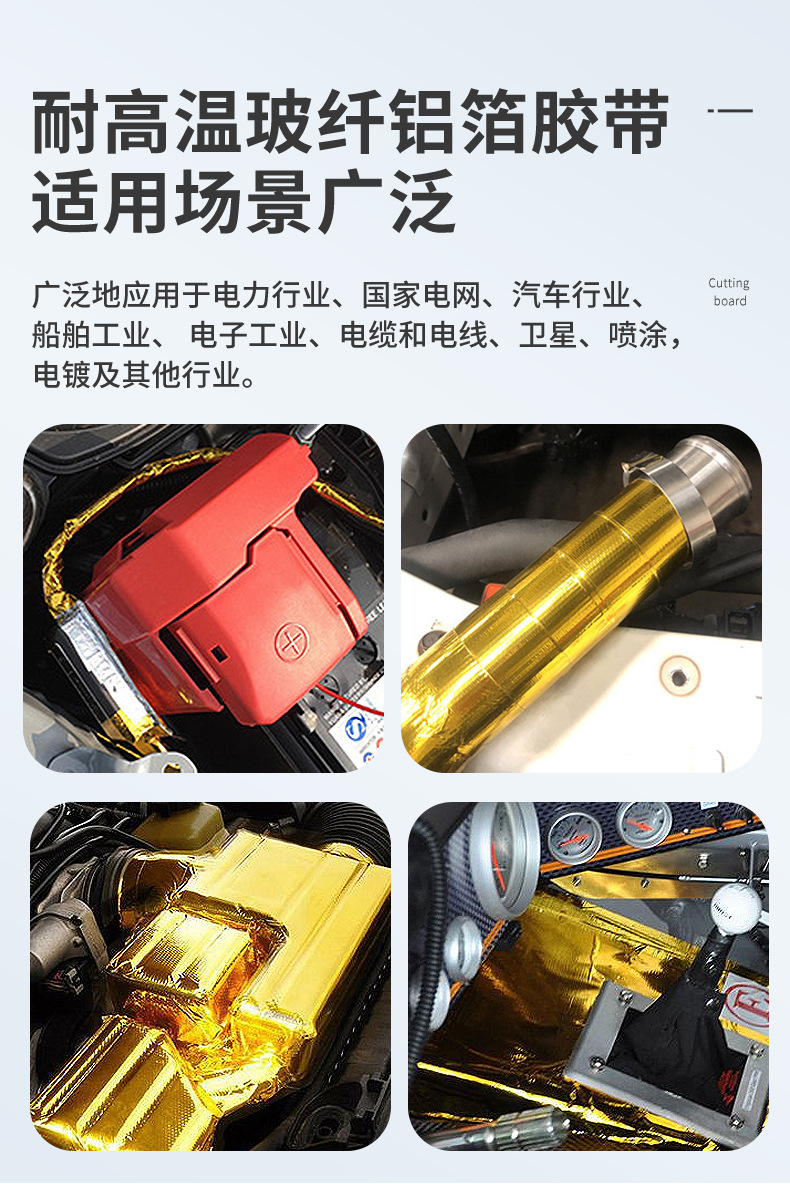 耐高温玻纤铝箔胶带
适用场景广泛

Cutting board

广泛地应用于电力行业、国家电网、汽车行业、船舶工业、 电子工业、电缆和电线、卫星、喷涂，电镀及其他行业。