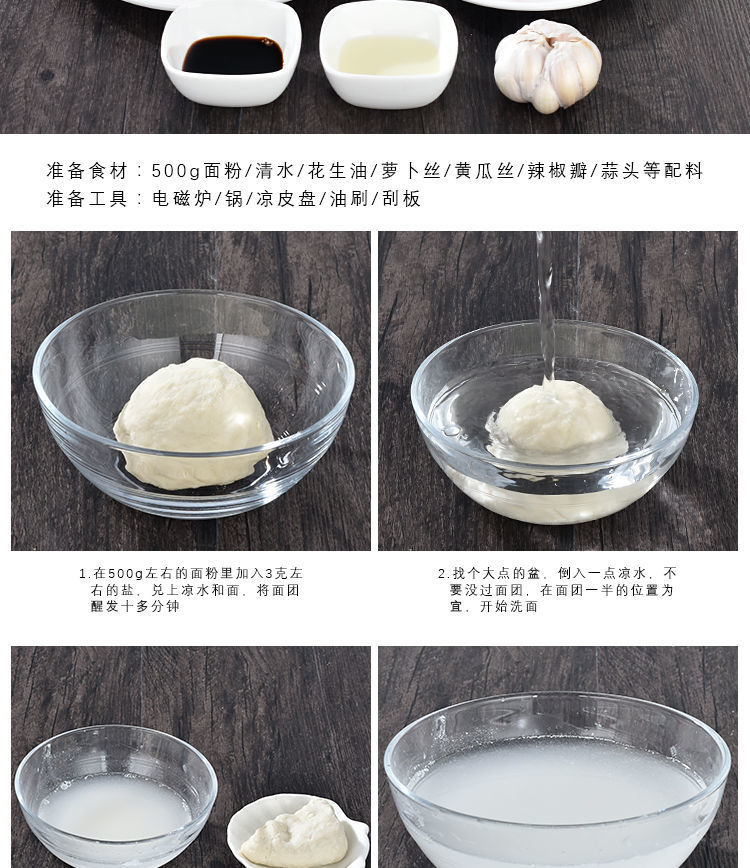 准备食材：500g面粉/清水/花生油/萝卜丝/黄瓜丝/辣椒瓣/蒜头等配料
准备工具：电磁炉/锅/凉皮盘/油刷/刮板

1.在500g左右的面粉里加入3克左右的盐，兑上凉水和面，将面团醒发十多分钟

2.找个大点的盆，倒入一点凉水，不要没过面团，在面团一半的位置为宜，开始洗面