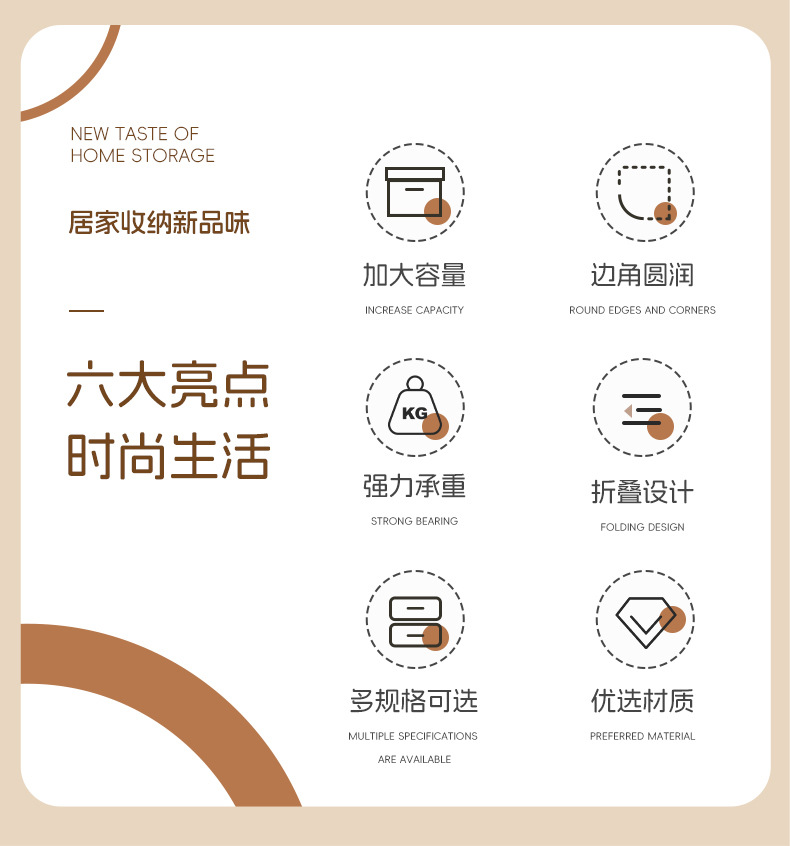 NEW TASTE OF
HOME STORAGE

居家收纳新品味

六大亮点
时尚生活

加大容量
INCREASE CAPACITY

边角圆润
ROUND EDGES AND CORNERS

KG
强力承重
STRONG BEARING

折叠设计
FOLDING DESIGN

多规格可选
MULTIPLE SPECIFICATIONS ARE AVAILABLE

优选材质
PREFERRED MATERIAL