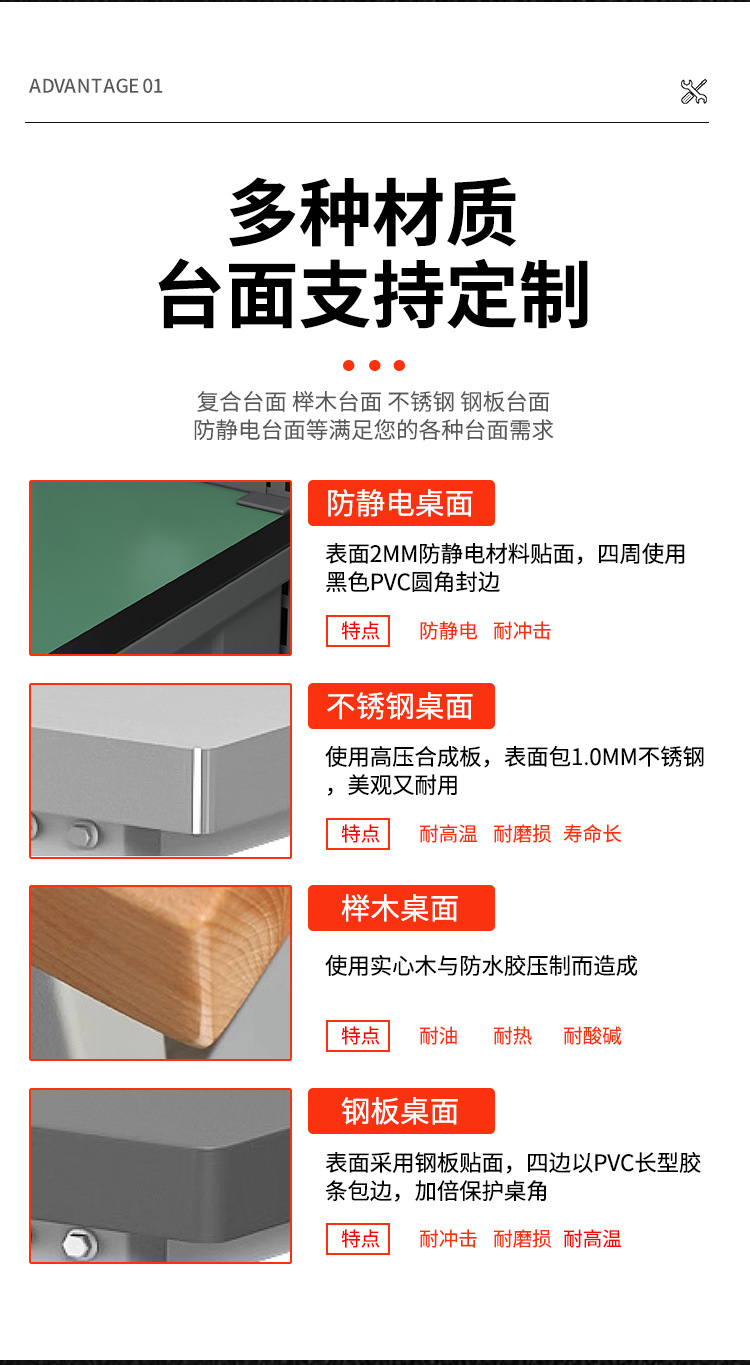 ADVANTAGE 01

多种材质
台面支持定制

复合台面 榉木台面 不锈钢 钢板台面
防静电台面等满足您的各种台面需求

防静电桌面

表面2MM防静电材料贴面，四周使用黑色PVC圆角封边

特点 防静电 耐冲击

不锈钢桌面

使用高压合成板，表面包1.0MM不锈钢，美观又耐用

特点 耐高温 耐磨损 寿命长

榉木桌面

使用实心木与防水胶压制而造成

特点 耐油 耐热 耐酸碱

钢板桌面

表面采用钢板贴面，四边以PVC长型胶条包边，加倍保护桌角

特点 耐冲击 耐磨损 耐高温