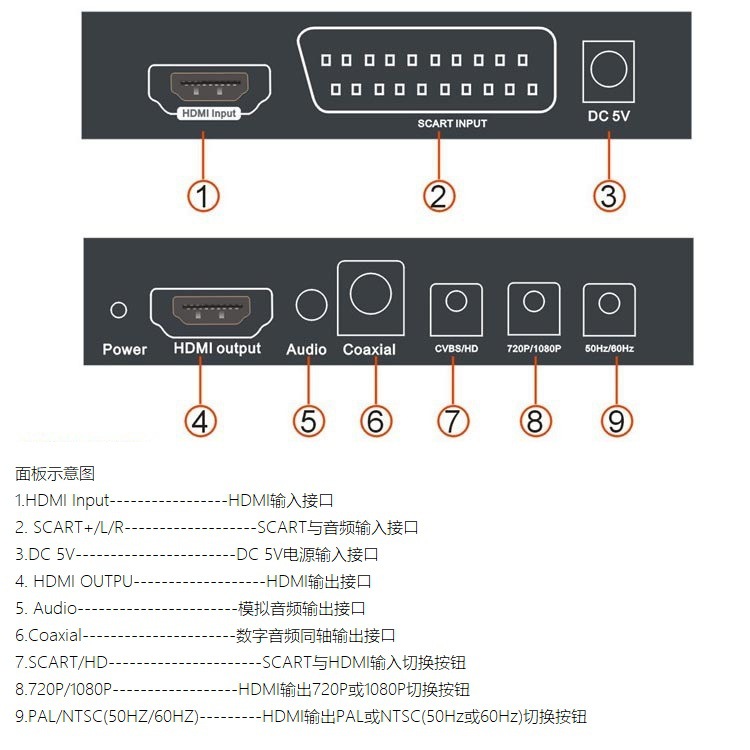 HDMI Input

SCART INPUT

DC 5V

1

2

3

Power

HDMI output

Audio

Coaxial

CVBS/HD

720P/1080P

50Hz/60Hz

4

5

6

7

8

9

面板示意图

1.HDMI Input-----------------HDMI输入接口

2. SCART+/L/R-------------------SCART与音频输入接口

3.DC 5V-----------------------DC 5V电源输入接口

4. HDMI OUTPU-------------------HDMI输出接口

5. Audio-----------------------模拟音频输出接口

6.Coaxial----------------------数字音频同轴输出接口

7.SCART/HD----------------------SCART与HDMI输入切换按钮

8.720P/1080P------------------HDMI输出720P或1080P切换按钮

9.PAL/NTSC(50HZ/60HZ)---------HDMI输出PAL或NTSC(50Hz或60Hz)切换按钮