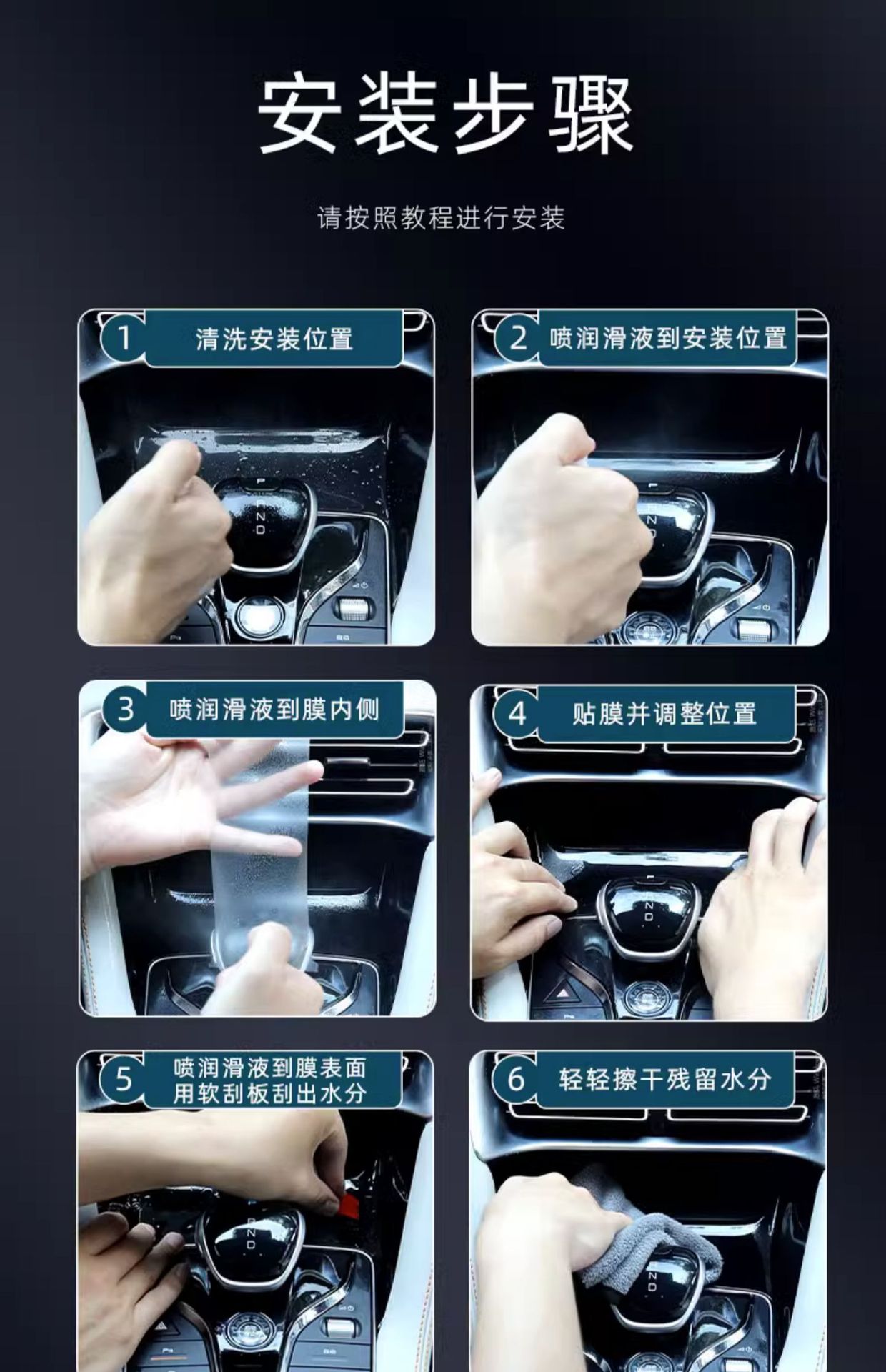 安装步骤

请按照教程进行安装

1 清洗安装位置

2 喷润滑液到安装位置

3 喷润滑液到膜内侧

4 贴膜并调整位置

5 喷润滑液到膜表面 用软刮板刮出水分

6 轻轻擦干残留水分