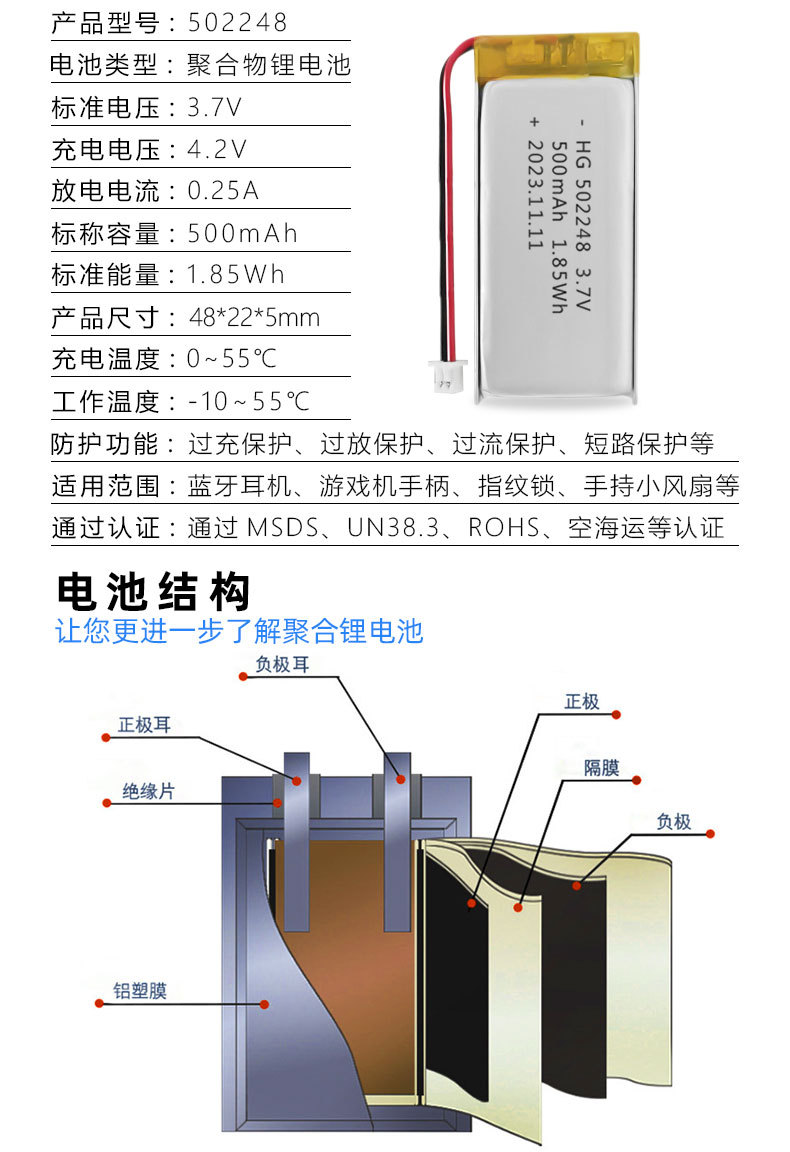 产品型号：502248
电池类型：聚合物锂电池
标准电压：3.7V
充电电压：4.2V
放电电流：0.25A
标称容量：500mAh
标准能量：1.85Wh
产品尺寸：48*22*5mm
充电温度：0~55℃
工作温度：-10~55℃
防护功能：过充保护、过放保护、过流保护、短路保护等
适用范围：蓝牙耳机、游戏机手柄、指纹锁、手持小风扇等
通过认证：通过 MSDS、UN38.3、ROHS、空海运等认证

- HG 502248 3.7V
500mAh 1.85Wh
+ 2023.11.11

电池结构
让您更进一步了解聚合锂电池

负极耳
正极耳
绝缘片
铝塑膜
正极
隔膜
负极