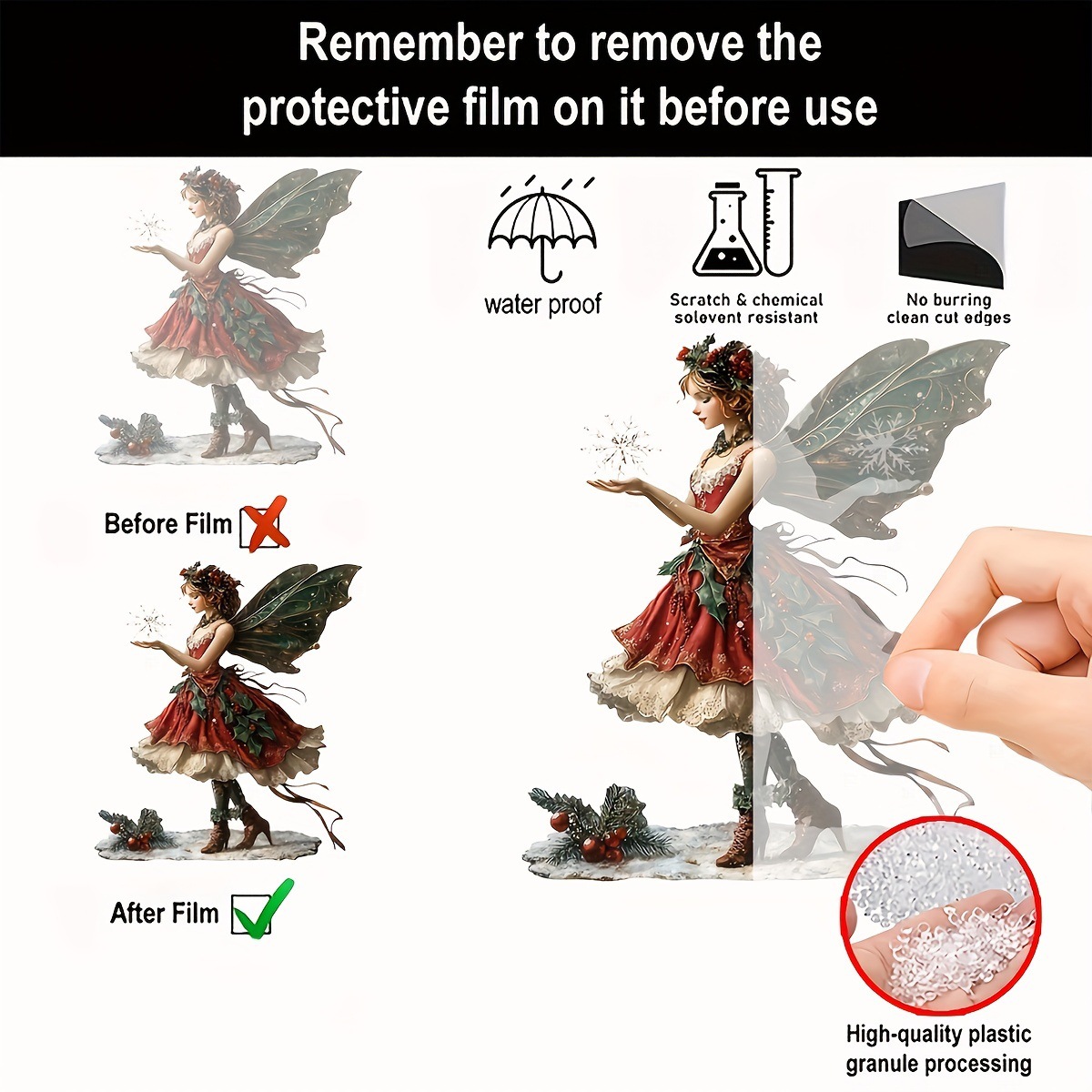 Remember to remove the protective film on it before use

water proof

Scratch & chemical solevent resistant

No burring clean cut edges

Before Film

After Film

High-quality plastic granule processing