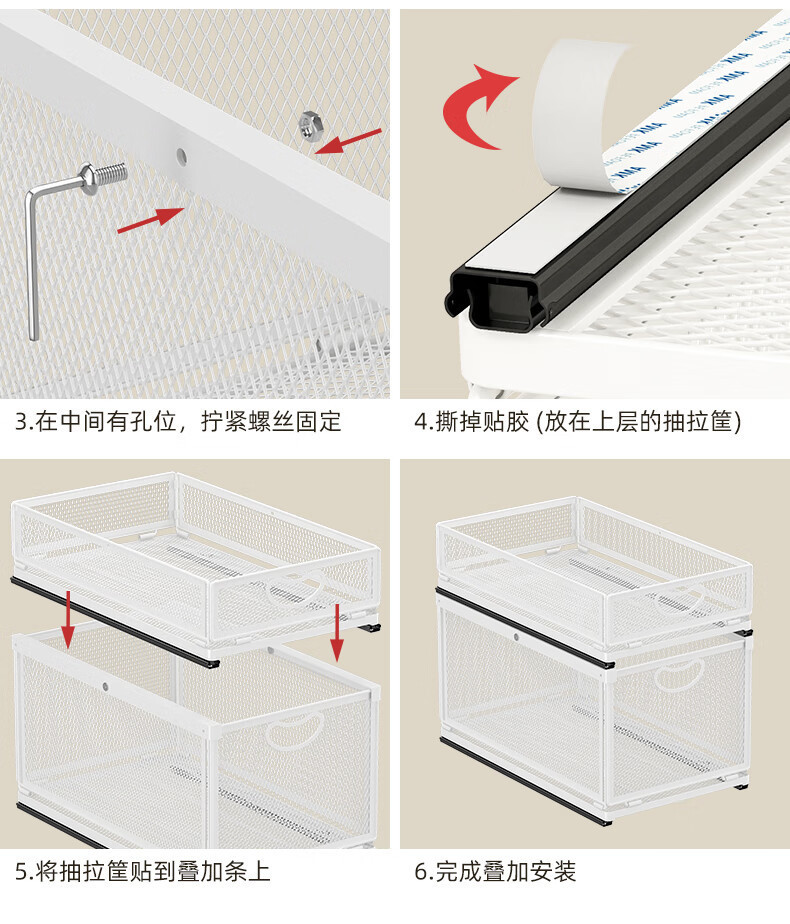 3.在中间有孔位，拧紧螺丝固定

4.撕掉贴胶 (放在上层的抽拉筐)

5.将抽拉筐贴到叠加条上

6.完成叠加安装