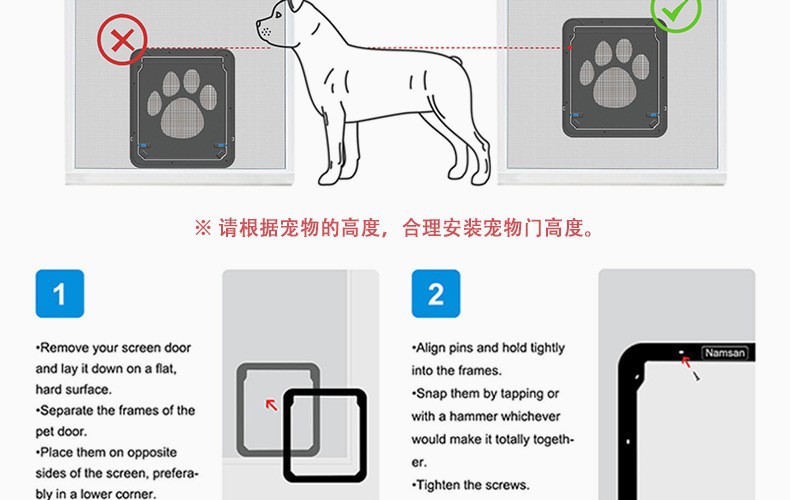 ※ 请根据宠物的高度，合理安装宠物门高度。

1

•Remove your screen door and lay it down on a flat, hard surface.
•Separate the frames of the pet door.
•Place them on opposite sides of the screen, preferably in a lower corner.

2

•Align pins and hold tightly into the frames.
•Snap them by tapping or with a hammer whichever would make it totally together.
•Tighten the screws.

Namsan