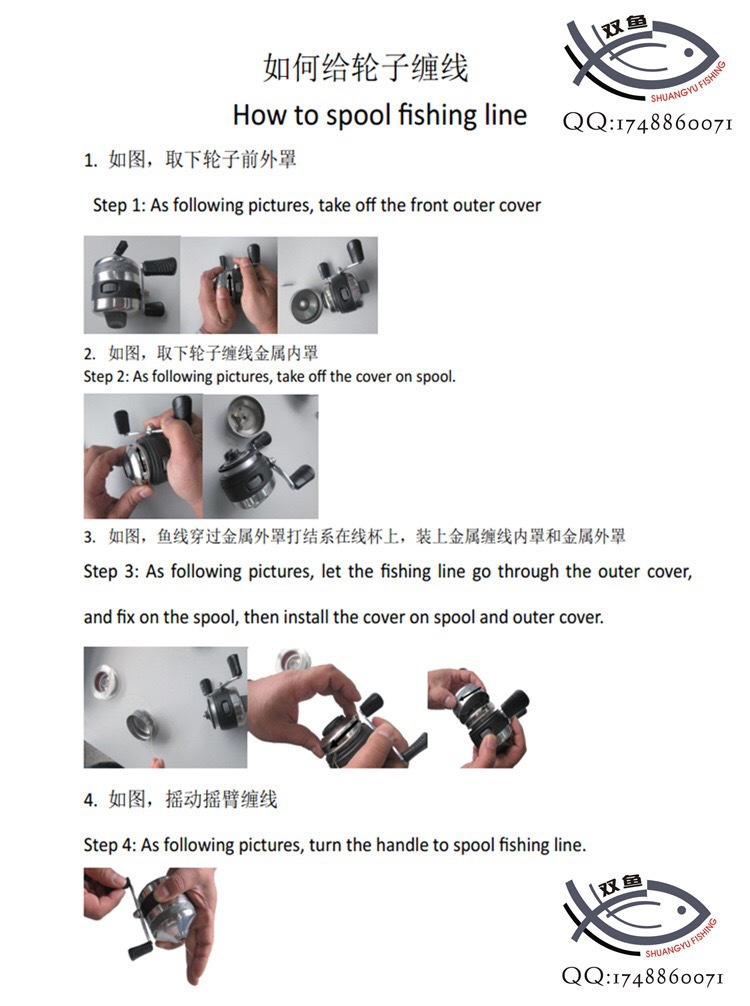 如何给轮子缠线

How to spool fishing line

双鱼
SHUANGYU FISHING
QQ:1748860071

1. 如图，取下轮子前外罩

Step 1: As following pictures, take off the front outer cover

2. 如图，取下轮子缠线金属内罩
Step 2: As following pictures, take off the cover on spool.

3. 如图，鱼线穿过金属外罩打结系在线杯上，装上金属缠线内罩和金属外罩

Step 3: As following pictures, let the fishing line go through the outer cover, and fix on the spool, then install the cover on spool and outer cover.

4. 如图，摇动摇臂缠线

Step 4: As following pictures, turn the handle to spool fishing line.

双鱼
SHUANGYU FISHING
QQ:1748860071