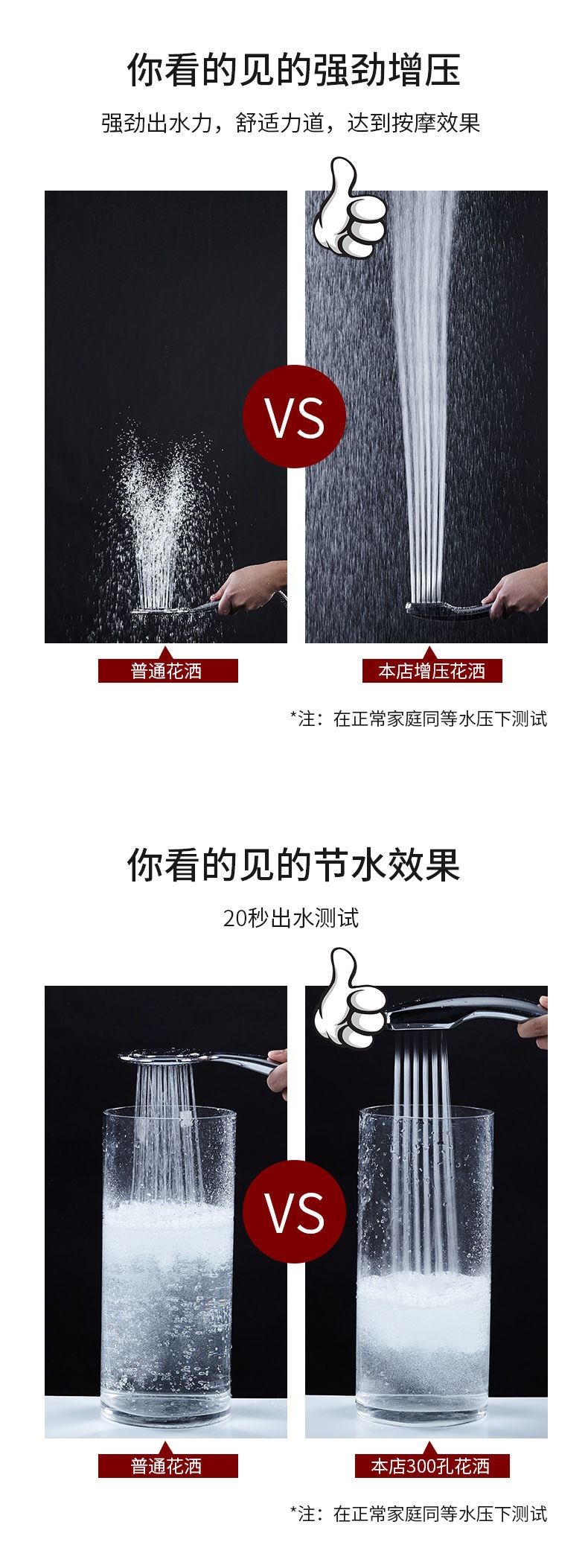 你看的见的强劲增压

强劲出水力，舒适力道，达到按摩效果

VS

普通花洒

本店增压花洒

*注：在正常家庭同等水压下测试

你看的见的节水效果

20秒出水测试

VS

普通花洒

本店300孔花洒

*注：在正常家庭同等水压下测试