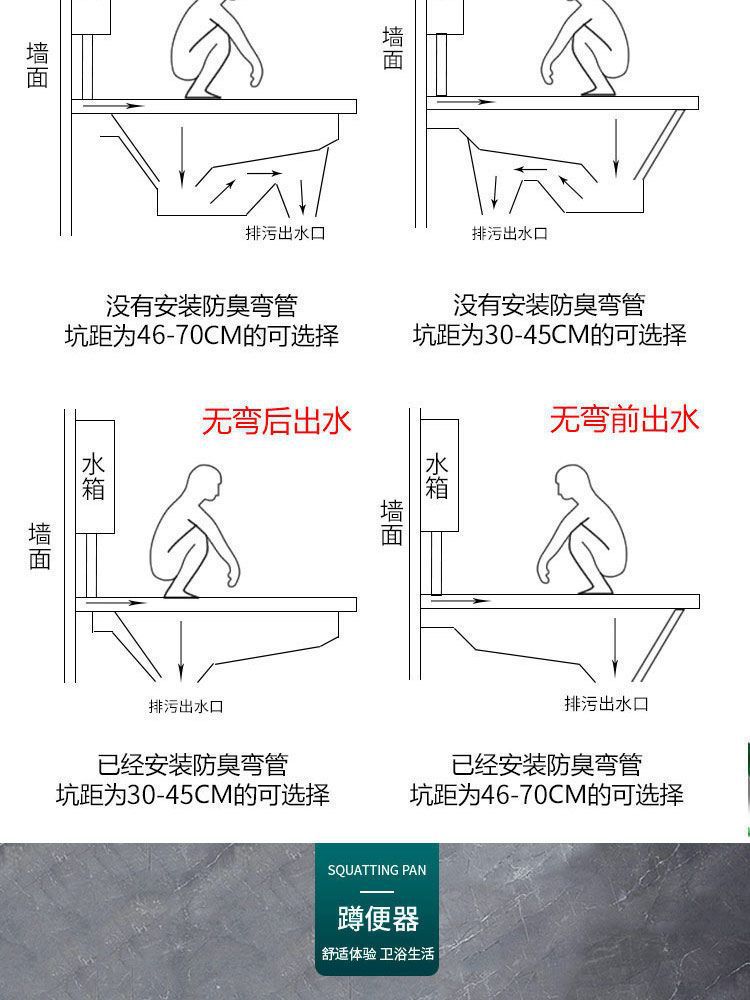 墙面

排污出水口

没有安装防臭弯管
坑距为46-70CM的可选择

墙面

排污出水口

没有安装防臭弯管
坑距为30-45CM的可选择

无弯后出水

水箱

墙面

排污出水口

已经安装防臭弯管
坑距为30-45CM的可选择

无弯前出水

水箱

墙面

排污出水口

已经安装防臭弯管
坑距为46-70CM的可选择

SQUATTING PAN

蹲便器

舒适体验 卫浴生活