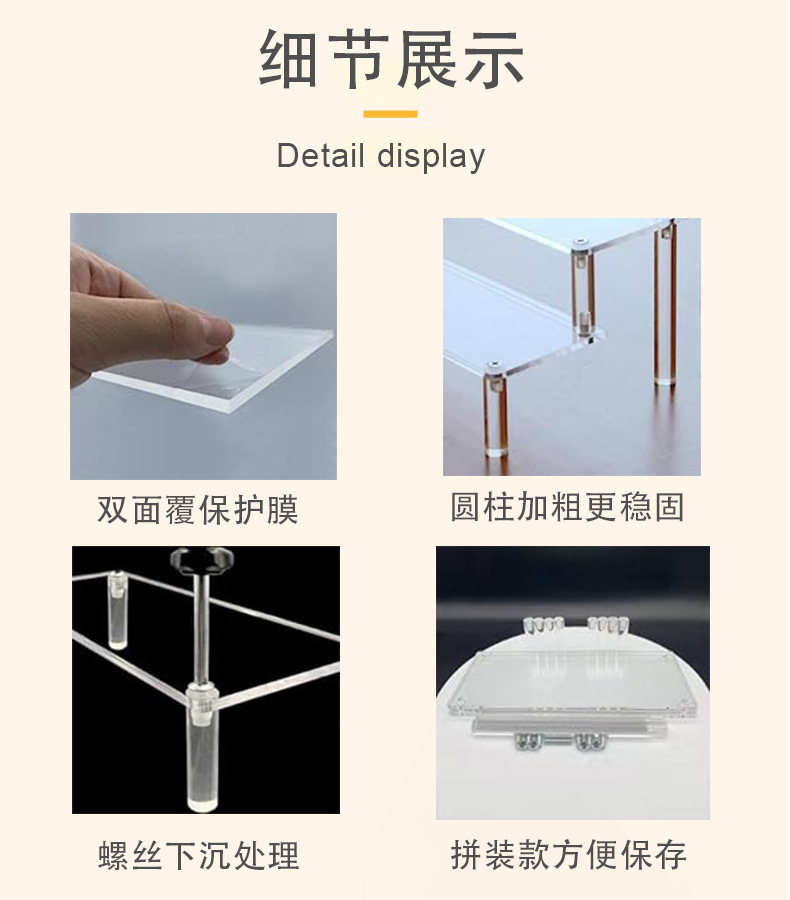 细节展示

Detail display

双面覆保护膜

圆柱加粗更稳固

螺丝下沉处理

拼装款方便保存