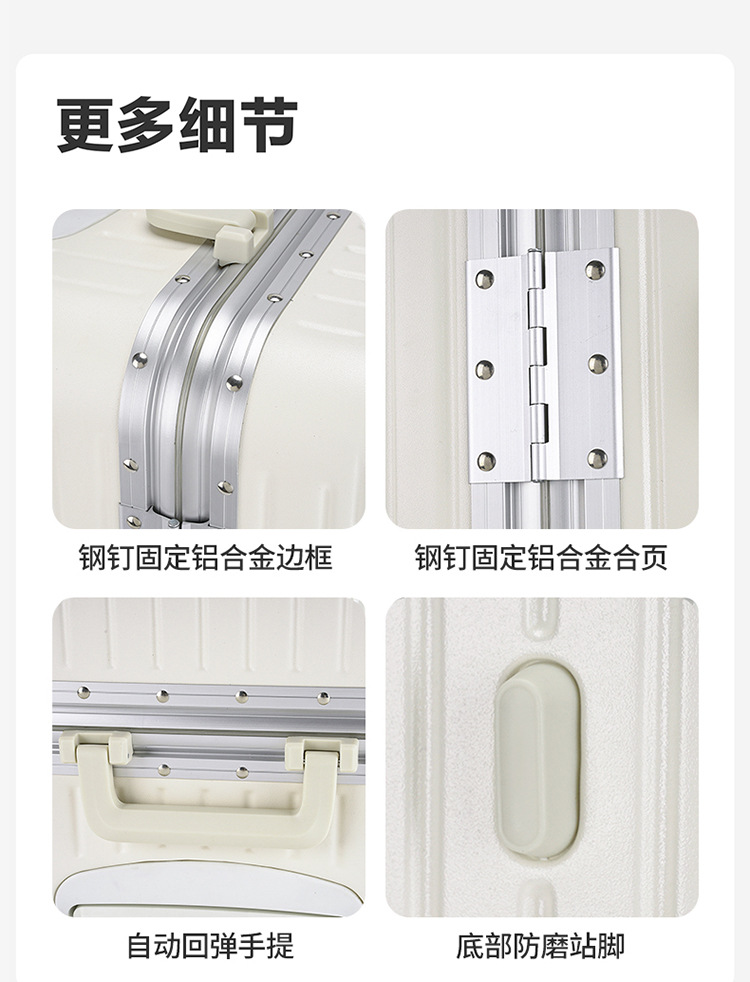 更多细节

钢钉固定铝合金边框

钢钉固定铝合金合页

自动回弹手提

底部防磨站脚