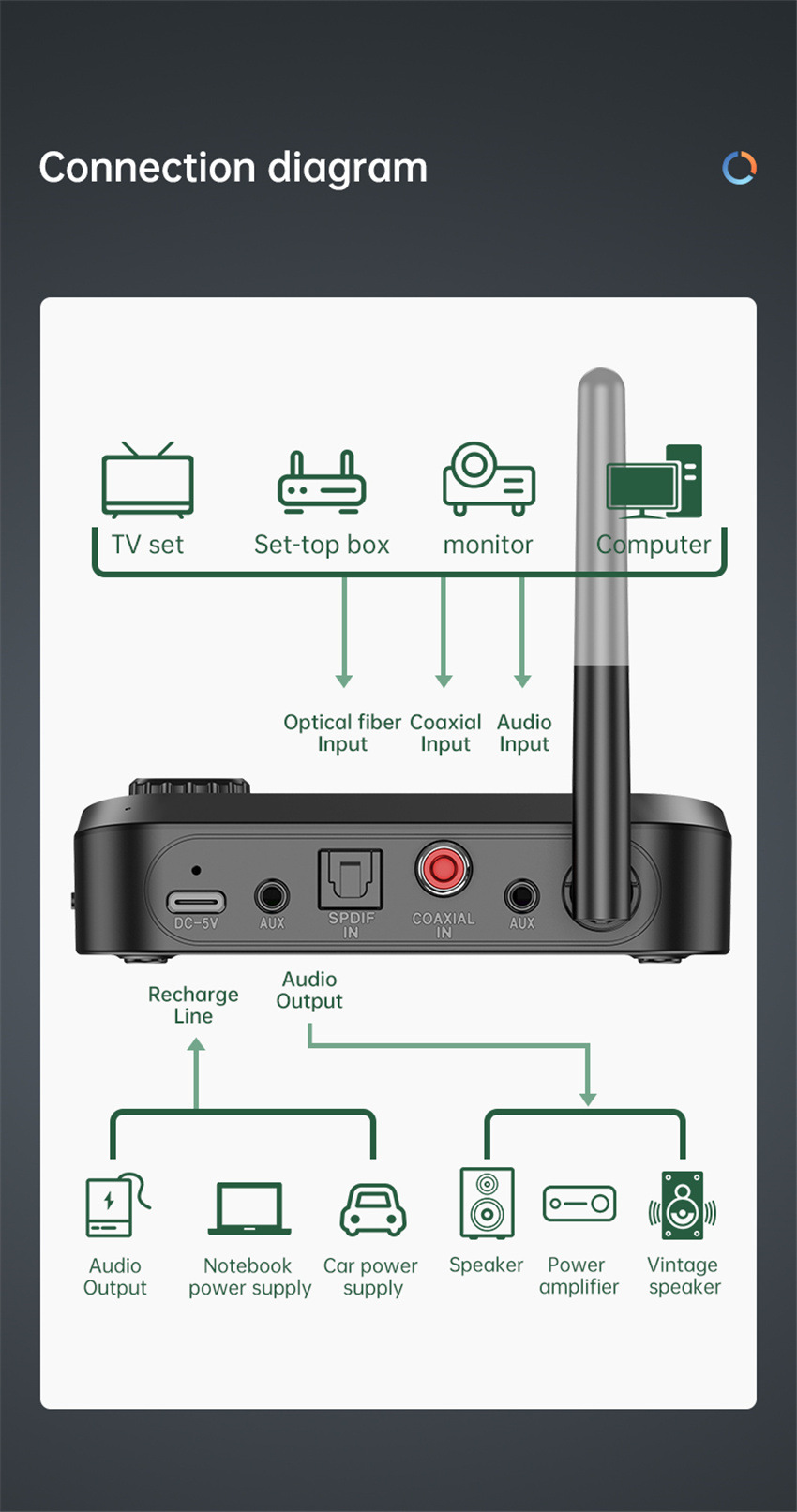 Connection diagram

TV set
Set-top box
monitor
Computer

Optical fiber Input
Coaxial Input
Audio Input

DC-5V
AUX
SPDIF IN
COAXIAL IN
AUX

Recharge Line
Audio Output

Audio Output
Notebook power supply
Car power supply
Speaker
Power amplifier
Vintage speaker