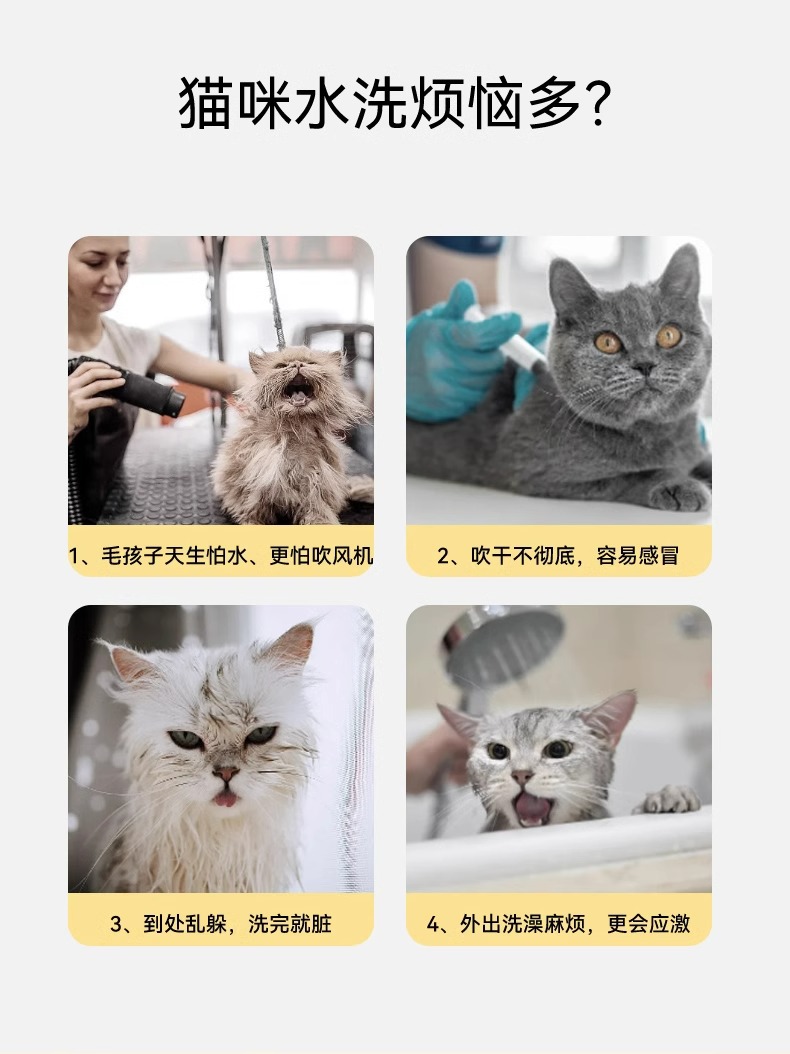 猫咪水洗烦恼多?

1、毛孩子天生怕水、更怕吹风机

2、吹干不彻底，容易感冒

3、到处乱躲，洗完就脏

4、外出洗澡麻烦，更会应激