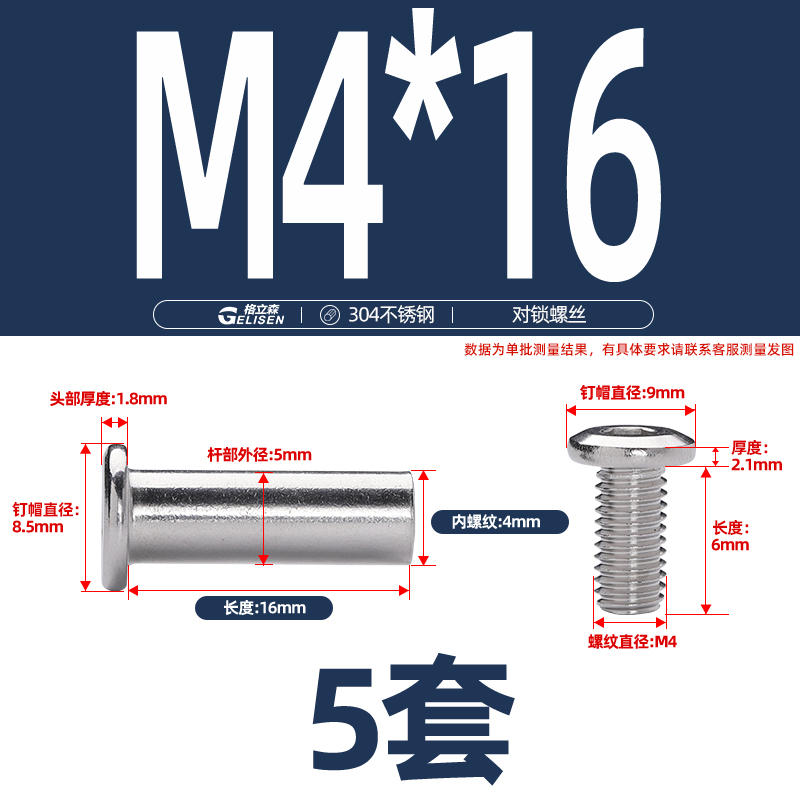 M4*16

格立森 GELISEN | 304不锈钢 | 对锁螺丝

数据为单批测量结果，有具体要求请联系客服测量发图

头部厚度:1.8mm

杆部外径:5mm

钉帽直径:
8.5mm

内螺纹:4mm

长度:16mm

钉帽直径:9mm

厚度:
2.1mm

长度:
6mm

螺纹直径:M4

5套