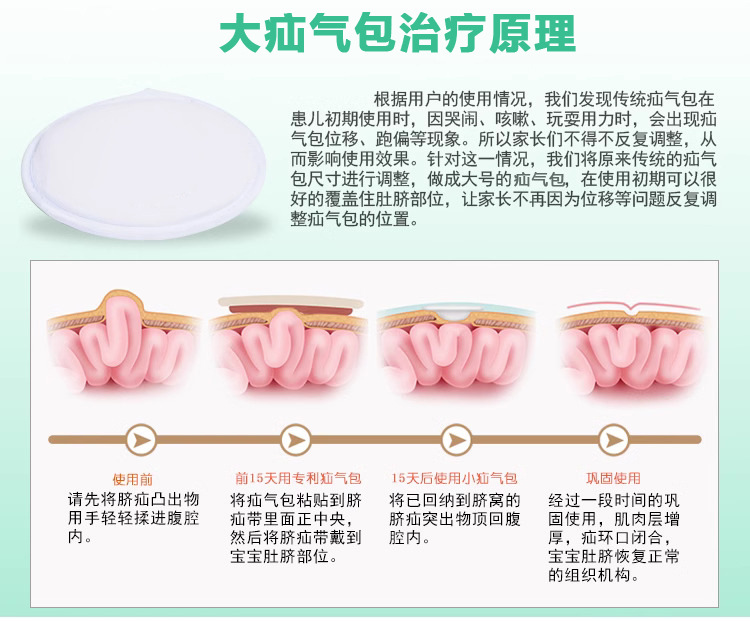 大疝气包治疗原理

根据用户的使用情况，我们发现传统疝气包在患儿初期使用时，因哭闹、咳嗽、玩耍用力时，会出现疝气包位移、跑偏等现象。所以家长们不得不反复调整，从而影响使用效果。针对这一情况，我们将原来传统的疝气包尺寸进行调整，做成大号的疝气包，在使用初期可以很好的覆盖住肚脐部位，让家长不再因为位移等问题反复调整疝气包的位置。

使用前
请先将脐疝凸出物用手轻轻揉进腹腔内。

前15天用专利疝气包
将疝气包粘贴到脐疝带里面正中央，然后将脐疝带戴到宝宝肚脐部位。

15天后使用小疝气包
将已回纳到脐窝的脐疝突出物顶回腹腔内。

巩固使用
经过一段时间的巩固使用，肌肉层增厚，疝环口闭合，宝宝肚脐恢复正常的组织机构。