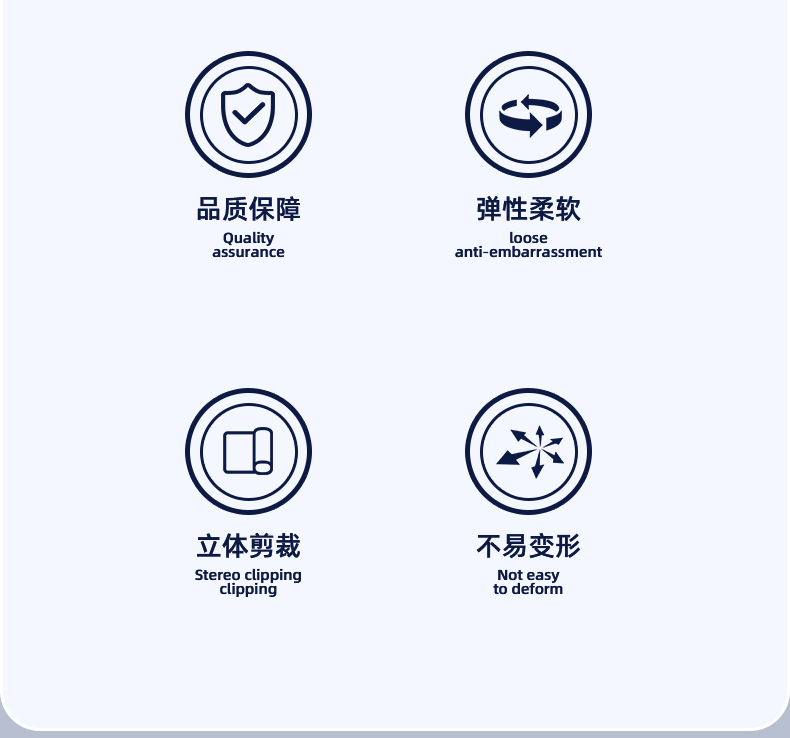 品质保障
Quality
assurance

弹性柔软
loose
anti-embarrassment

立体剪裁
Stereo clipping
clipping

不易变形
Not easy
to deform