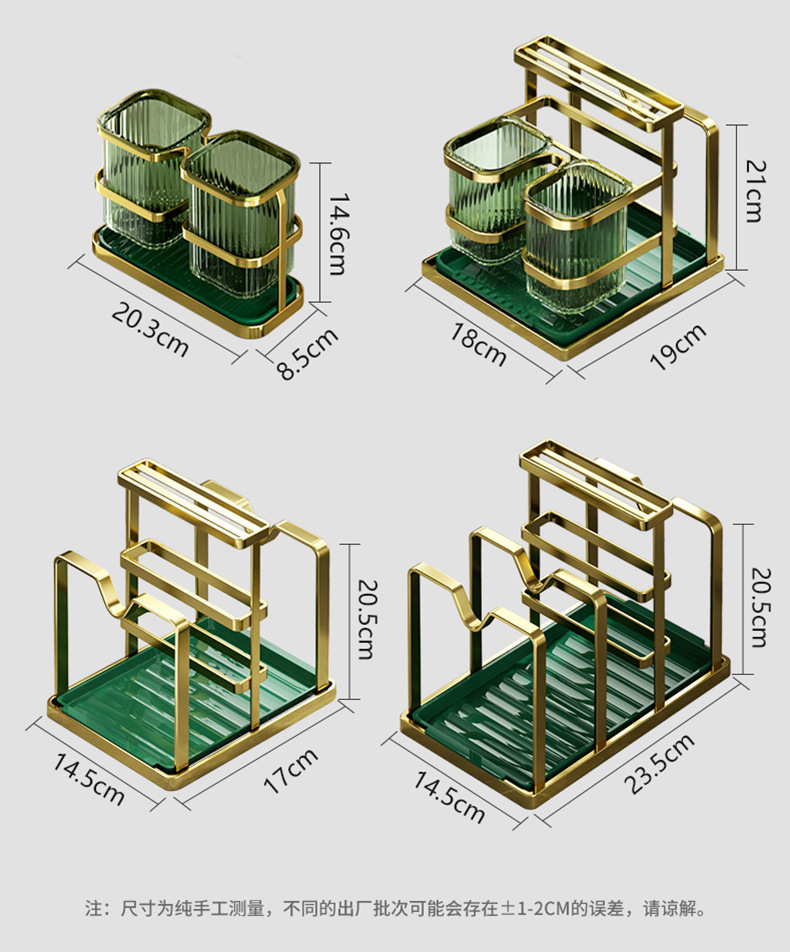 14.6cm

20.3cm

8.5cm

21cm

18cm

19cm

20.5cm

14.5cm

17cm

20.5cm

14.5cm

23.5cm

注：尺寸为纯手工测量，不同的出厂批次可能会存在±1-2CM的误差，请谅解。