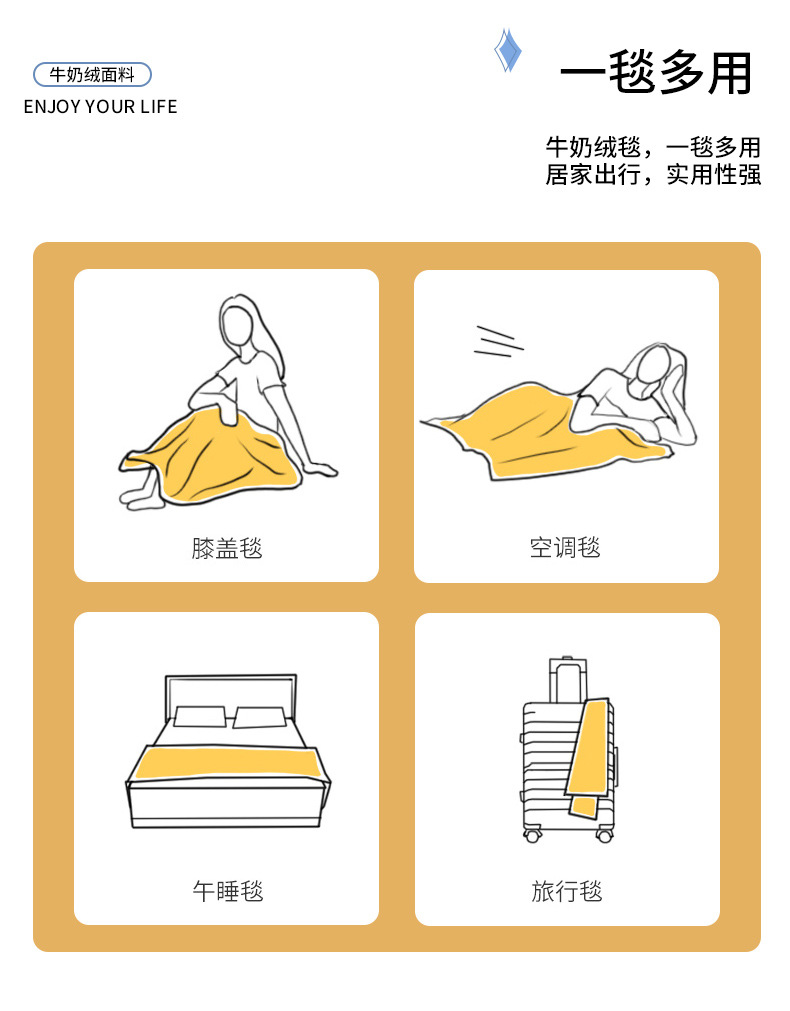 牛奶绒面料
ENJOY YOUR LIFE

一毯多用

牛奶绒毯，一毯多用
居家出行，实用性强

膝盖毯

空调毯

午睡毯

旅行毯