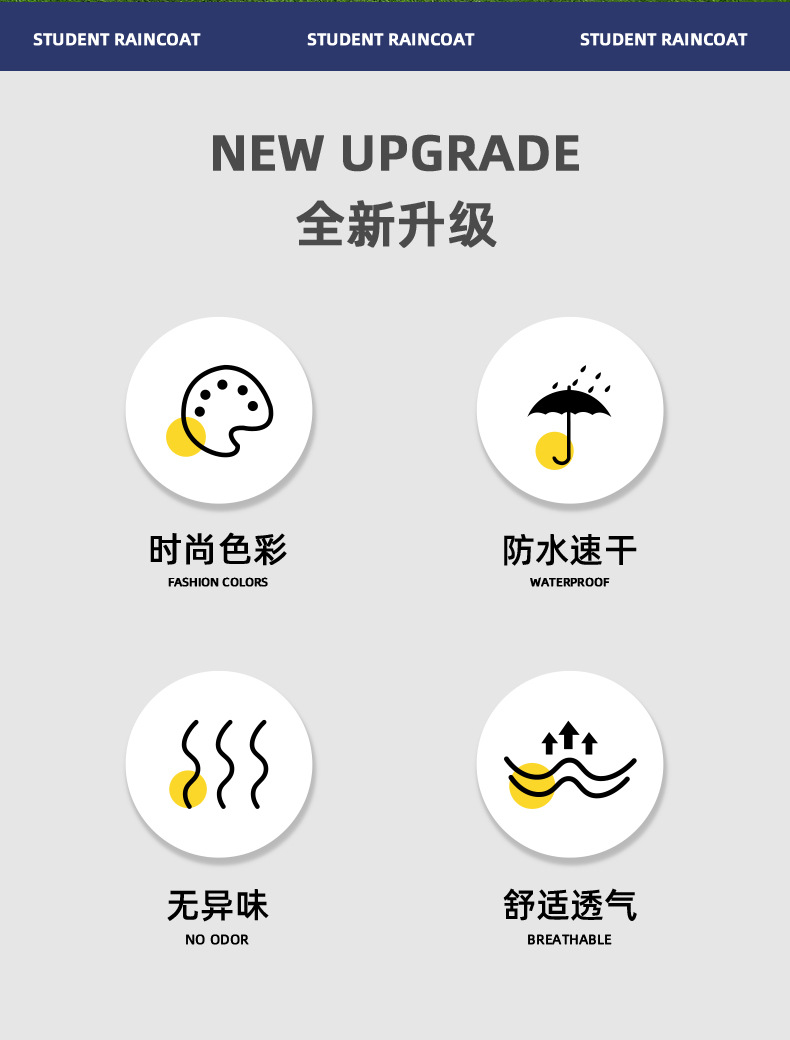 STUDENT RAINCOAT STUDENT RAINCOAT STUDENT RAINCOAT

NEW UPGRADE
全新升级

时尚色彩
FASHION COLORS

防水速干
WATERPROOF

无异味
NO ODOR

舒适透气
BREATHABLE