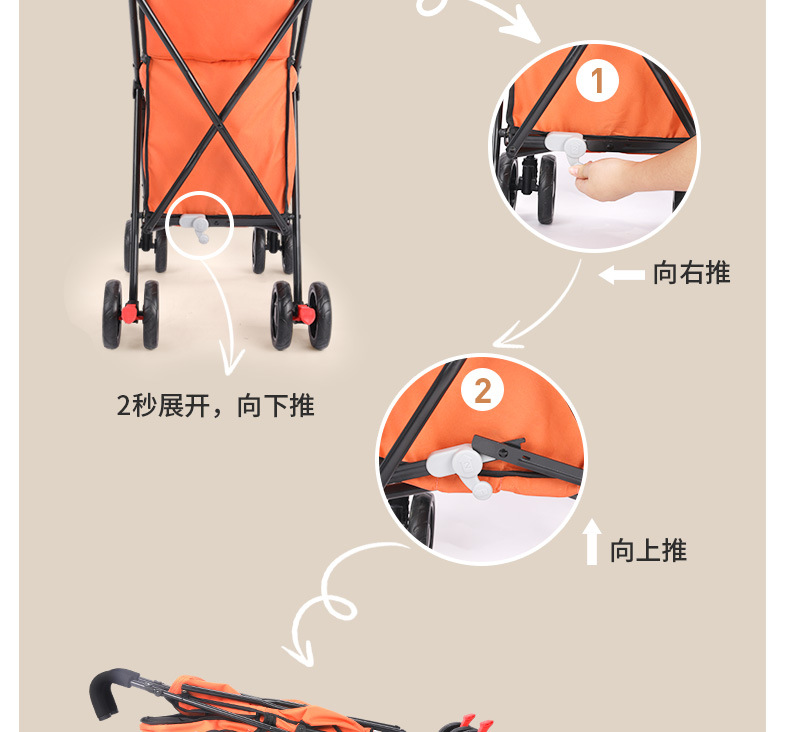 1

向右推

2秒展开，向下推

2

向上推